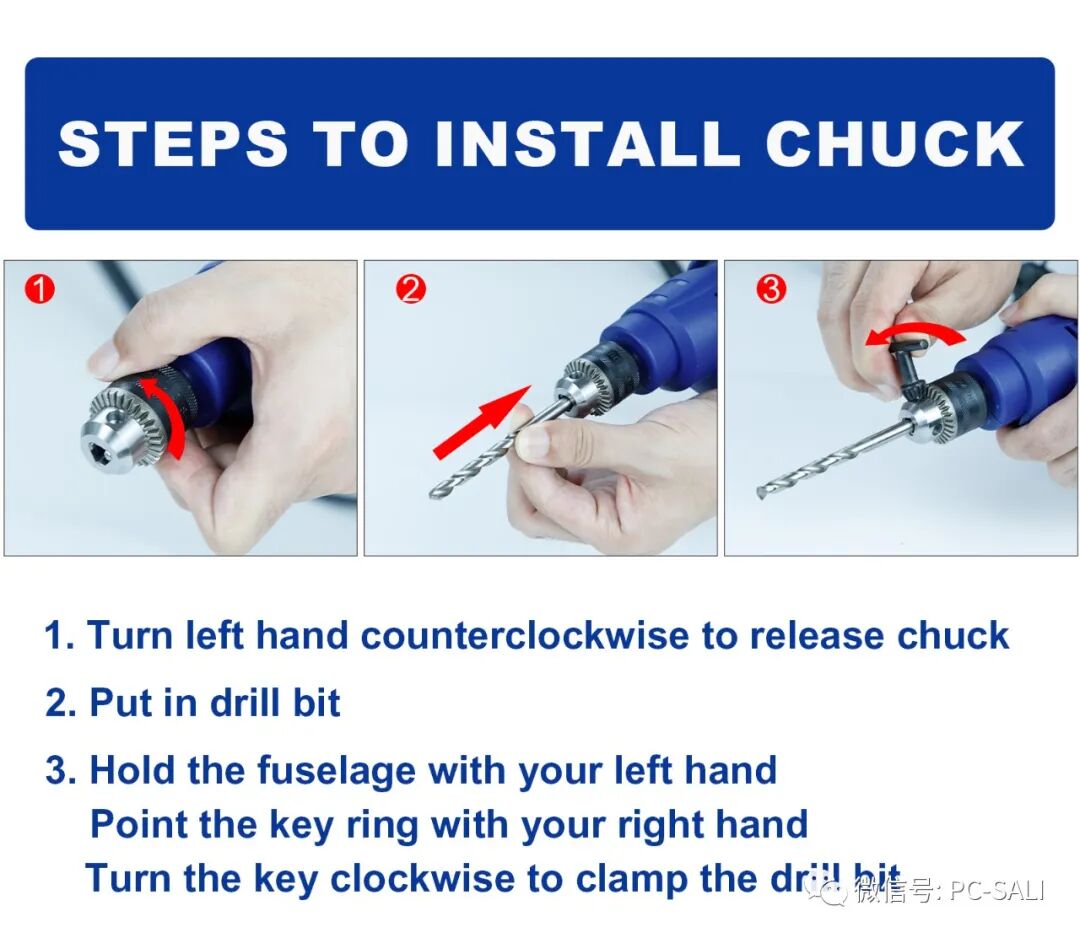 STEPS TO INSTALL CHUCK

1

2

3

1. Turn left hand counterclockwise to release chuck

2. Put in drill bit

3. Hold the fuselage with your left hand
Point the key ring with your right hand
Turn the key clockwise to clamp the drill bit

微信号: PC-SALI