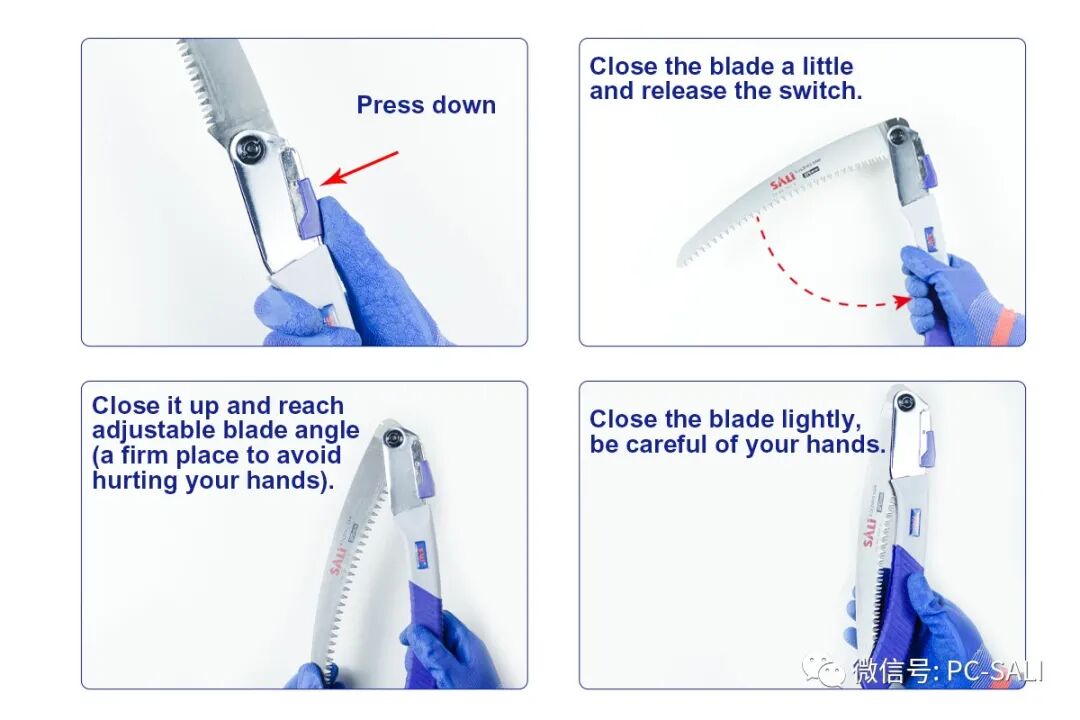 Press down

Close the blade a little and release the switch.

SALI

Close it up and reach adjustable blade angle (a firm place to avoid hurting your hands).

SALI

Close the blade lightly, be careful of your hands.

SALI

微信号: PC-SALI