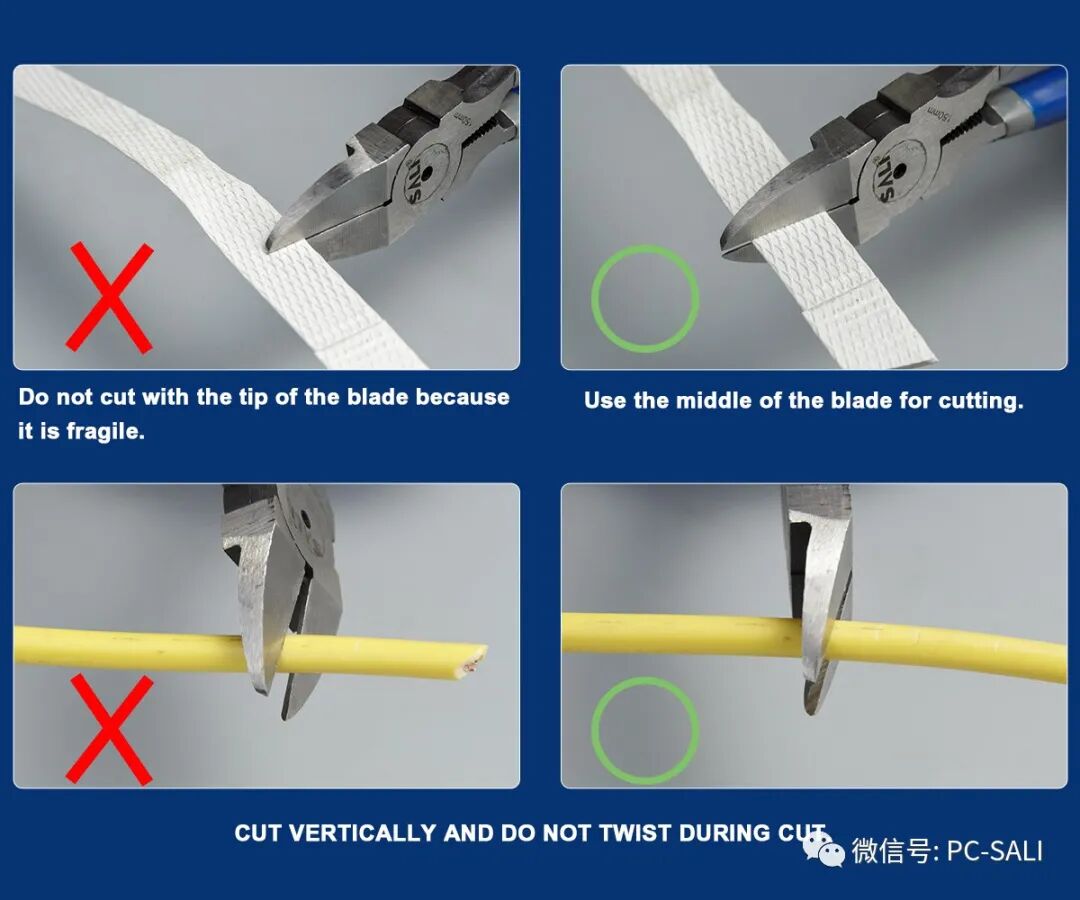 SALI
150mm

SALI
150mm

Do not cut with the tip of the blade because it is fragile.

Use the middle of the blade for cutting.

CUT VERTICALLY AND DO NOT TWIST DURING CUT

微信号: PC-SALI