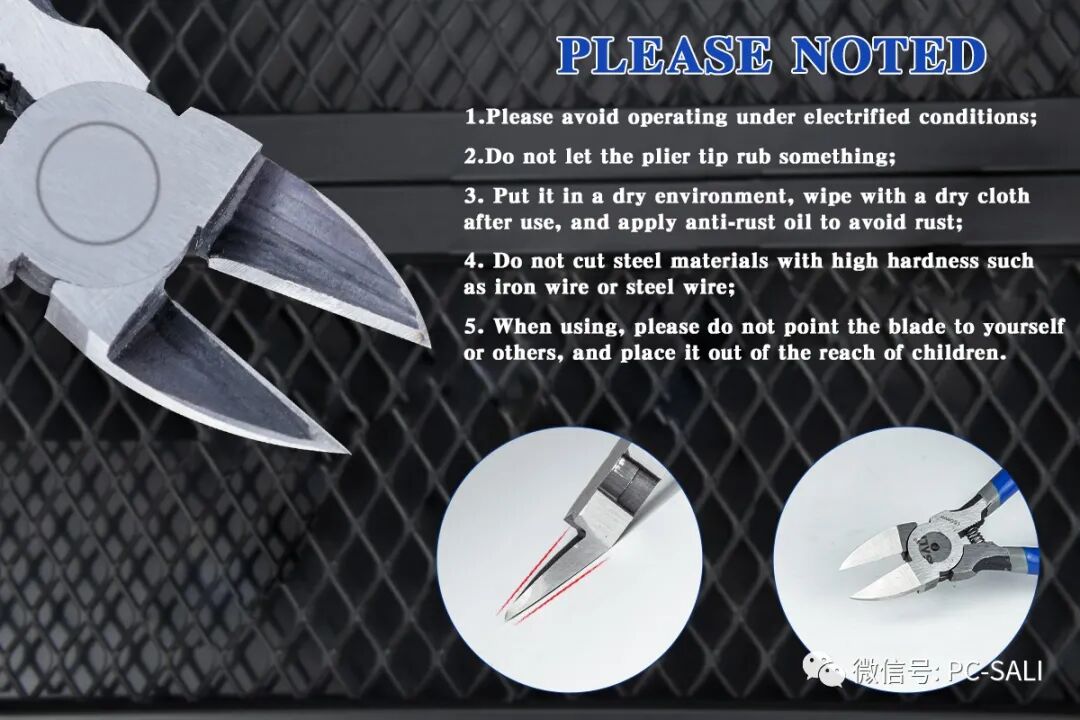 PLEASE NOTED

1.Please avoid operating under electrified conditions;

2.Do not let the plier tip rub something;

3. Put it in a dry environment, wipe with a dry cloth after use, and apply anti-rust oil to avoid rust;

4. Do not cut steel materials with high hardness such as iron wire or steel wire;

5. When using, please do not point the blade to yourself or others, and place it out of the reach of children.

微信号: PC-SALI