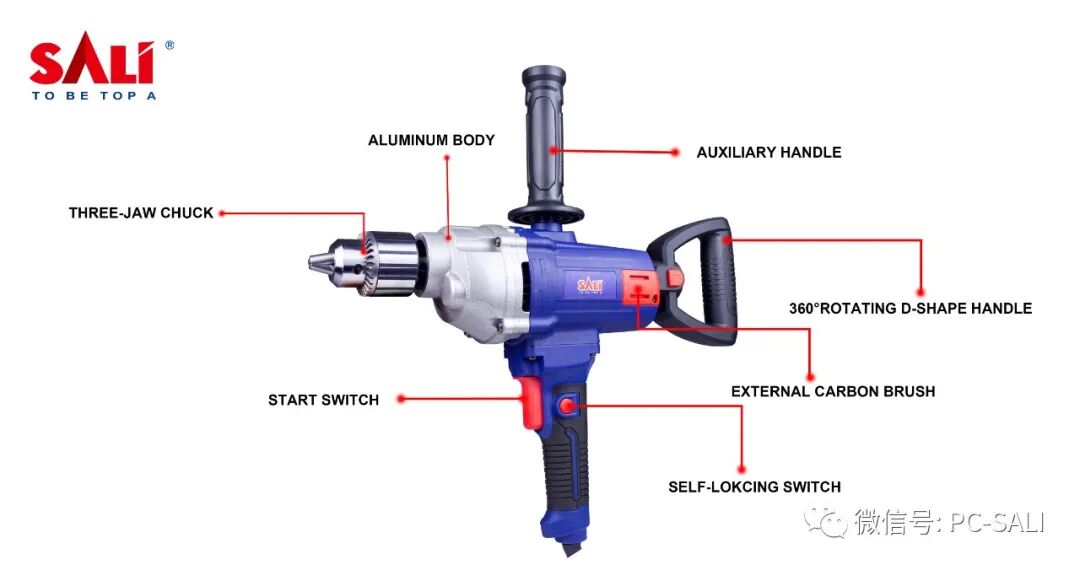 SALI®
TO BE TOP A

ALUMINUM BODY

AUXILIARY HANDLE

THREE-JAW CHUCK

SALI

360°ROTATING D-SHAPE HANDLE

EXTERNAL CARBON BRUSH

START SWITCH

SELF-LOKCING SWITCH

微信号: PC-SALI