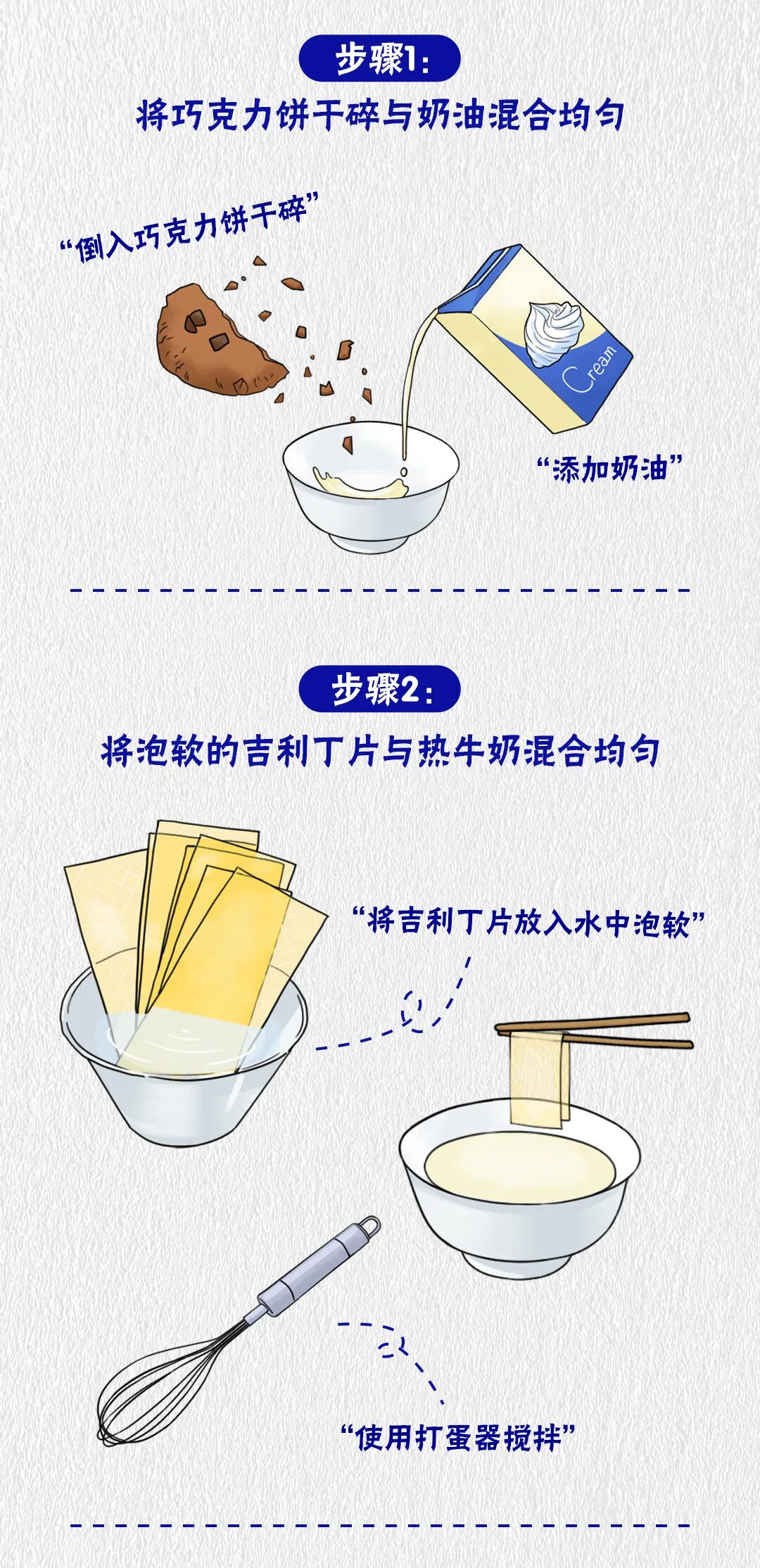 步骤1:
将巧克力饼干碎与奶油混合均匀

“倒入巧克力饼干碎”

Cream

“添加奶油”

步骤2:
将泡软的吉利丁片与热牛奶混合均匀

“将吉利丁片放入水中泡软”

“使用打蛋器搅拌”