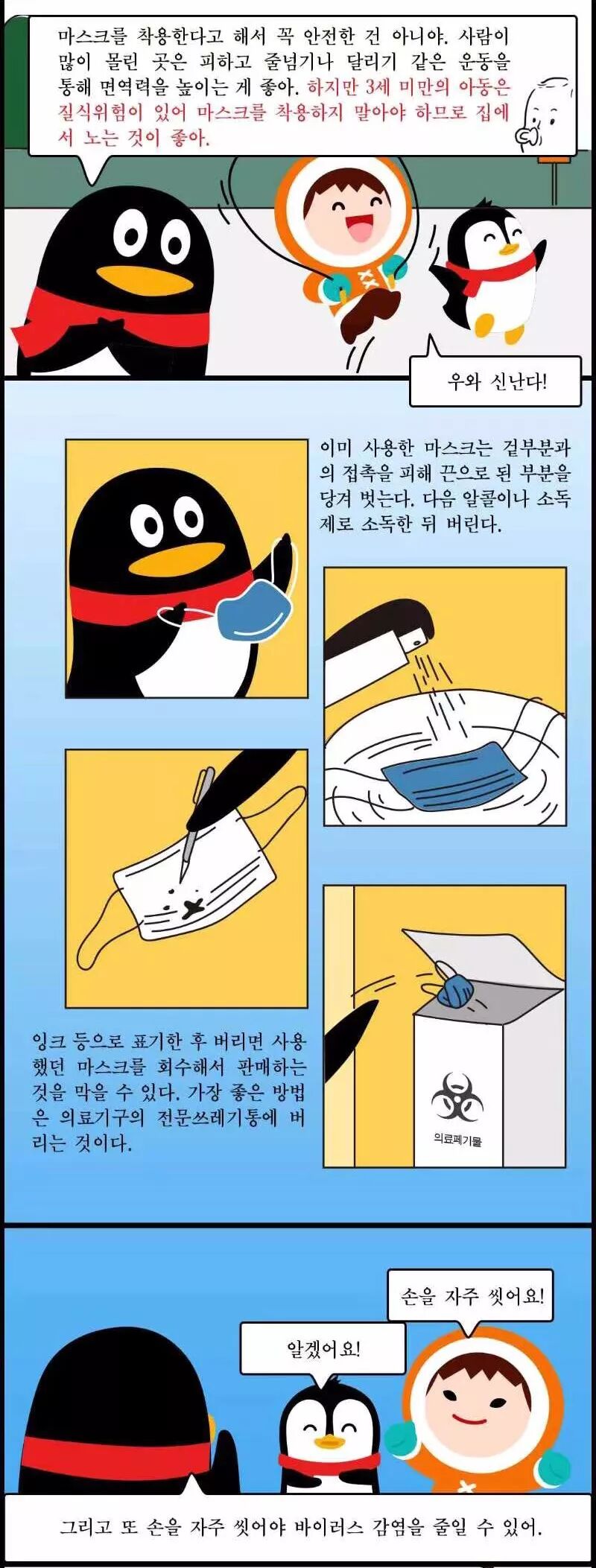 마스크를 착용한다고 해서 꼭 안전한 건 아니야. 사람이 많이 몰린 곳은 피하고 줄넘기나 달리기 같은 운동을 통해 면역력을 높이는 게 좋아. 하지만 3세 미만의 아동은 질식위험이 있어 마스크를 착용하지 말아야 하므로 집에서 노는 것이 좋아.

우와 신난다!

이미 사용한 마스크는 겉부분과의 접촉을 피해 끈으로 된 부분을 당겨 벗는다. 다음 알콜이나 소독제로 소독한 뒤 버린다.

잉크 등으로 표기한 후 버리면 사용했던 마스크를 회수해서 판매하는 것을 막을 수 있다. 가장 좋은 방법은 의료기구의 전문쓰레기통에 버리는 것이다.

의료폐기물

손을 자주 씻어요!

알겠어요!

그리고 또 손을 자주 씻어야 바이러스 감염을 줄일 수 있어.