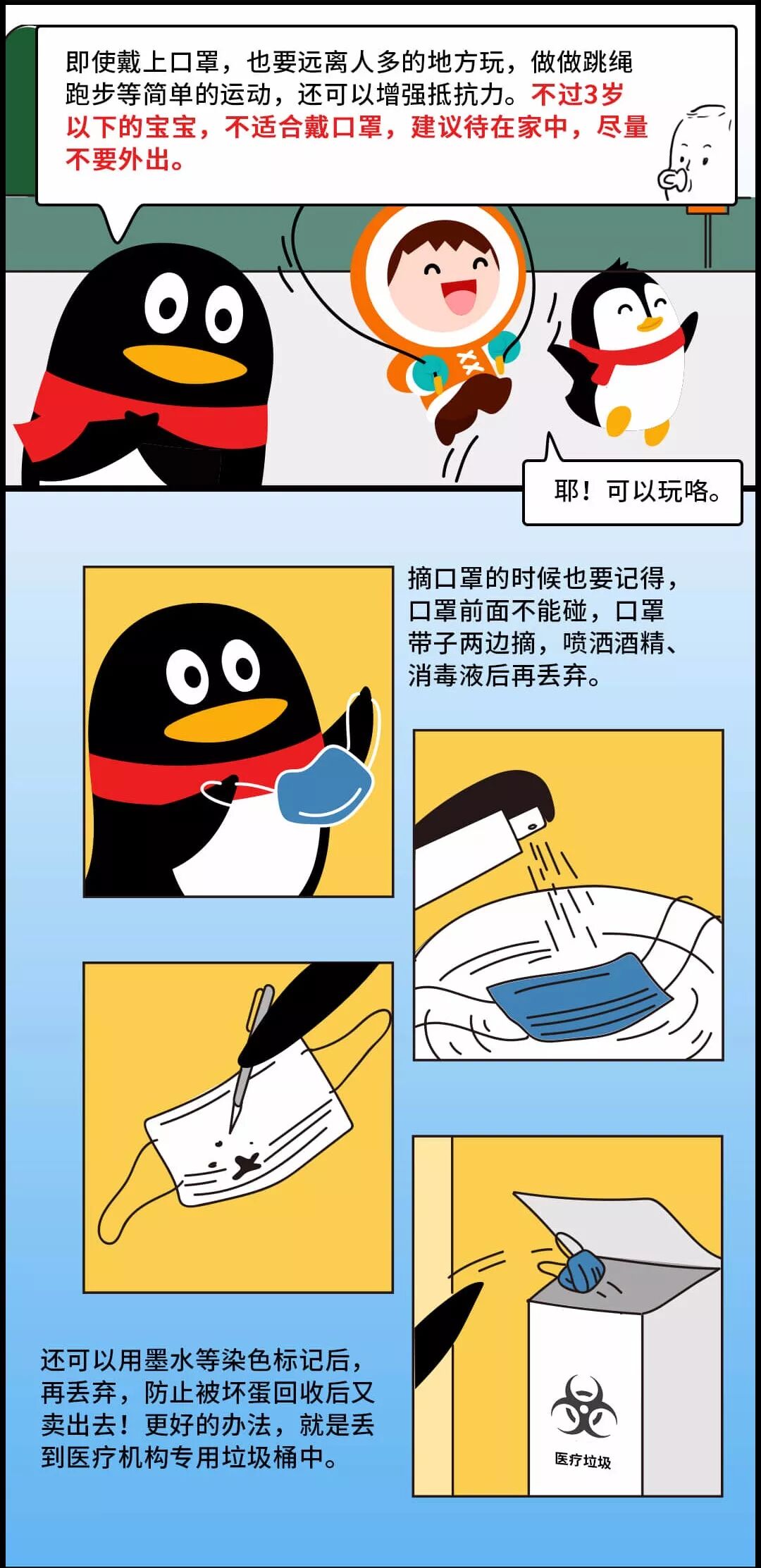 即使戴上口罩，也要远离人多的地方玩，做做跳绳跑步等简单的运动，还可以增强抵抗力。不过3岁以下的宝宝，不适合戴口罩，建议待在家中，尽量不要外出。

耶！可以玩咯。

摘口罩的时候也要记得，口罩前面不能碰，口罩带子两边摘，喷洒酒精、消毒液后再丢弃。

还可以用墨水等染色标记后，再丢弃，防止被坏蛋回收后又卖出去！更好的办法，就是丢到医疗机构专用垃圾桶中。

医疗垃圾