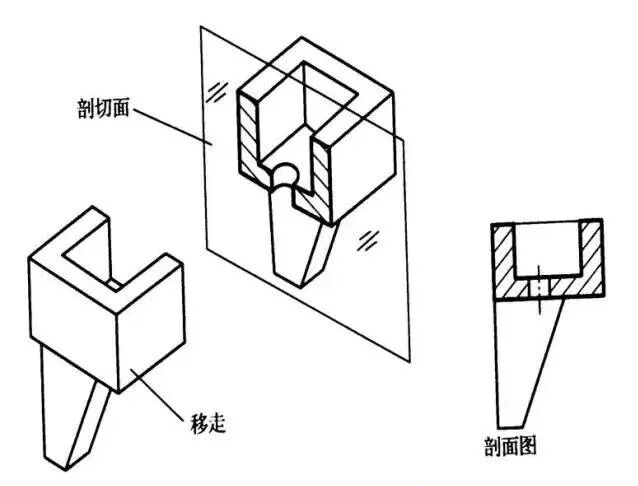 剖切面

移走

剖面图