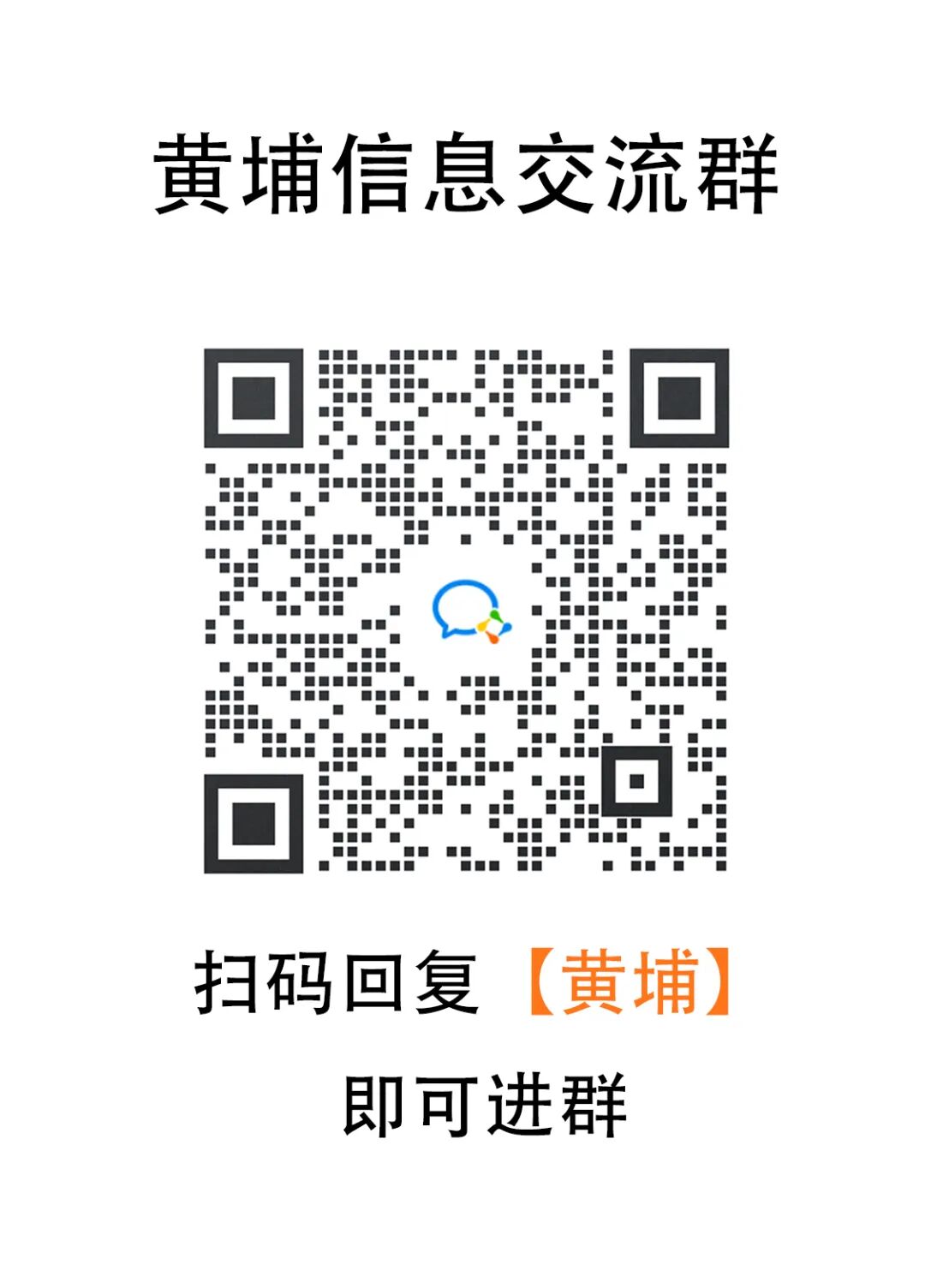 黄埔信息交流群

扫码回复【黄埔】

即可进群