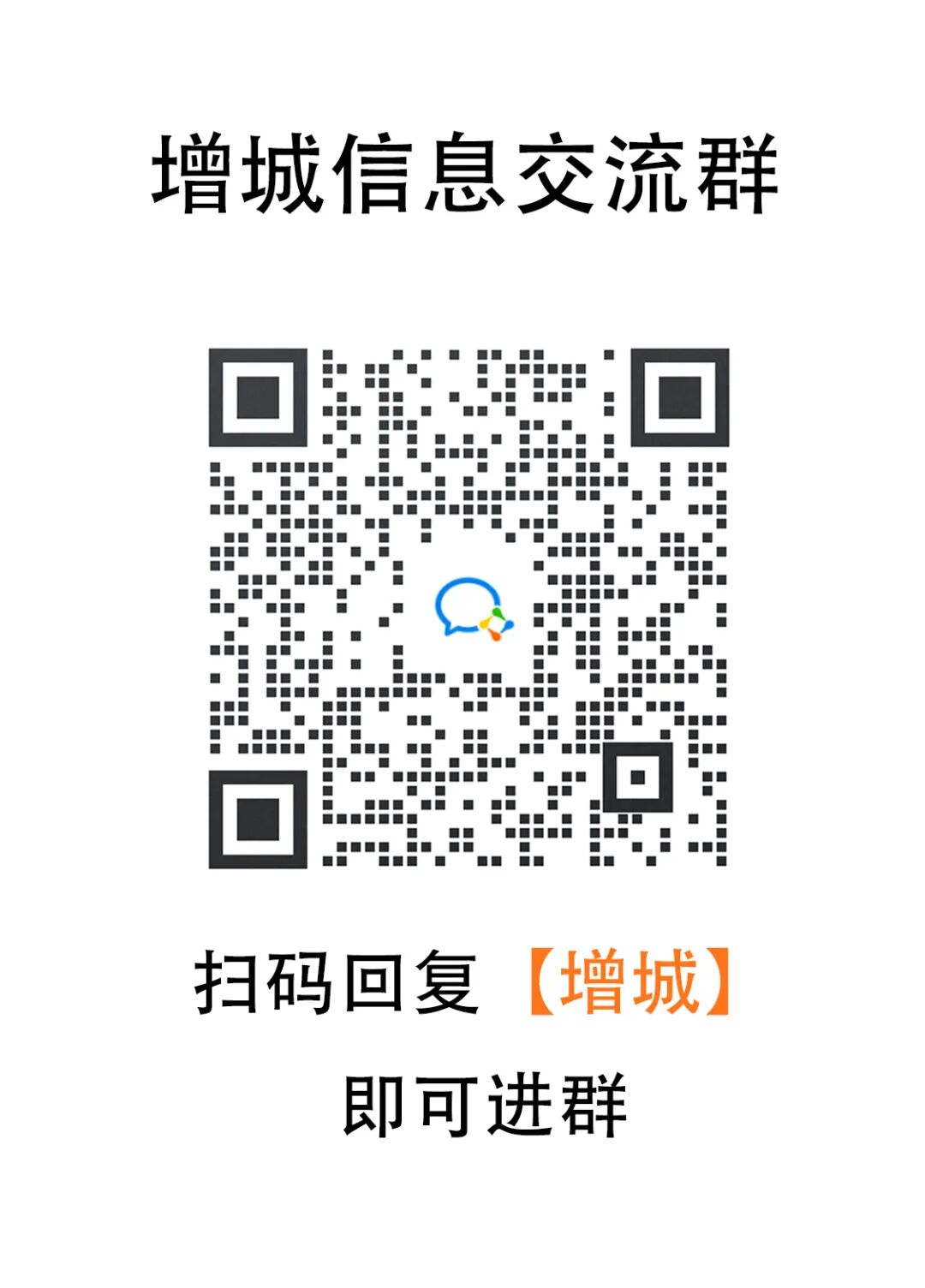 增城信息交流群

扫码回复【增城】

即可进群