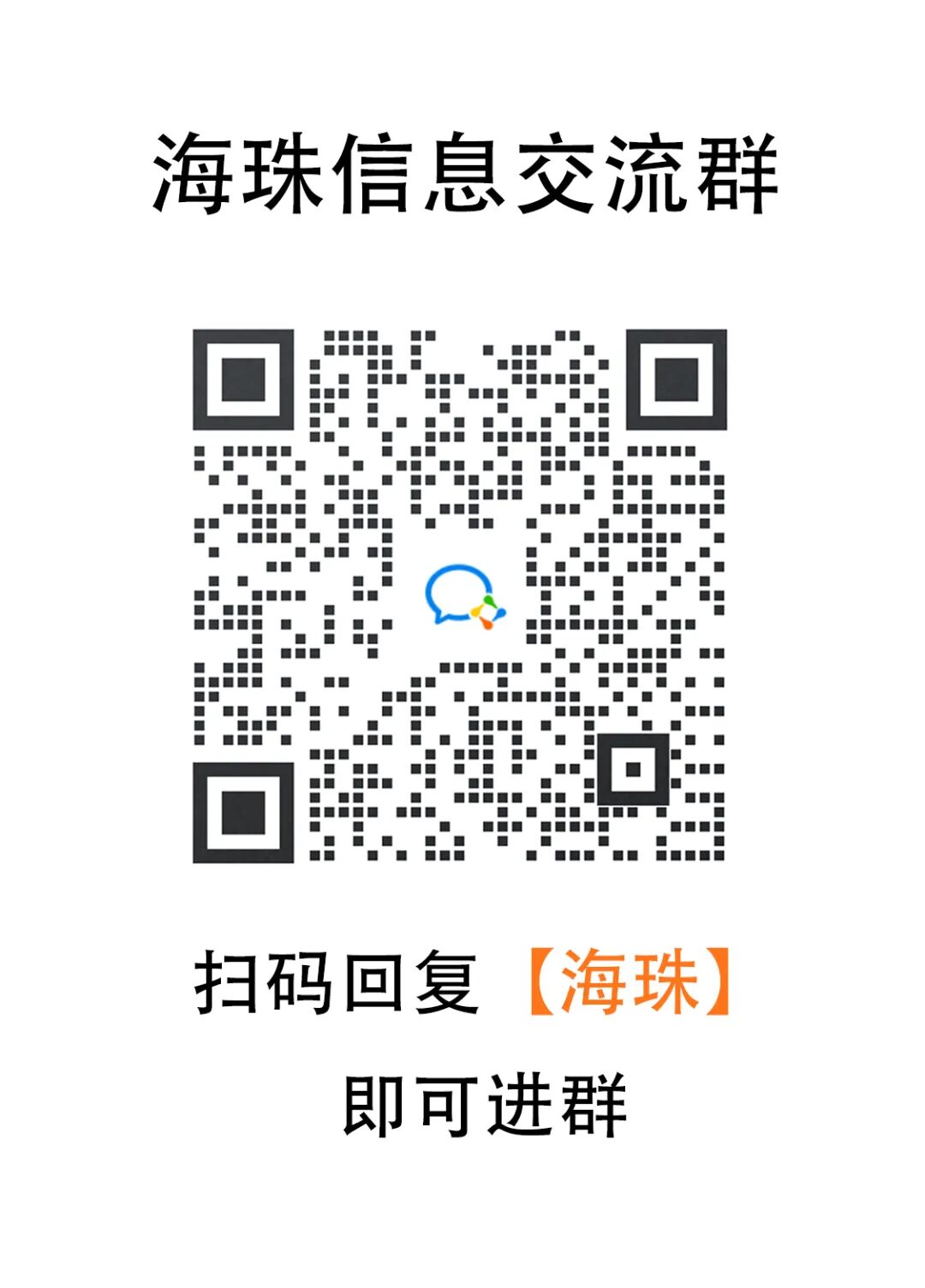 海珠信息交流群

扫码回复【海珠】

即可进群