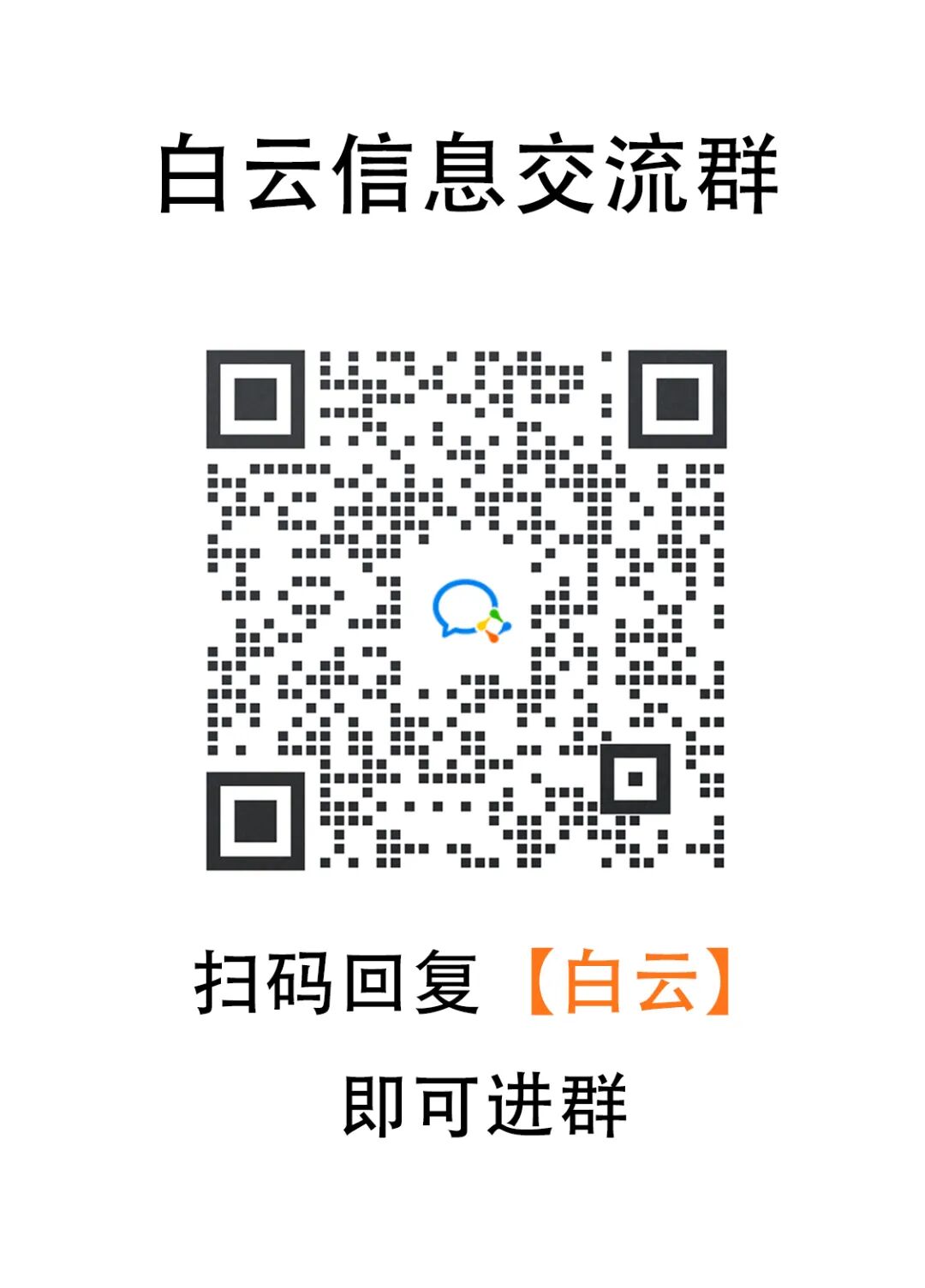 白云信息交流群

扫码回复【白云】

即可进群