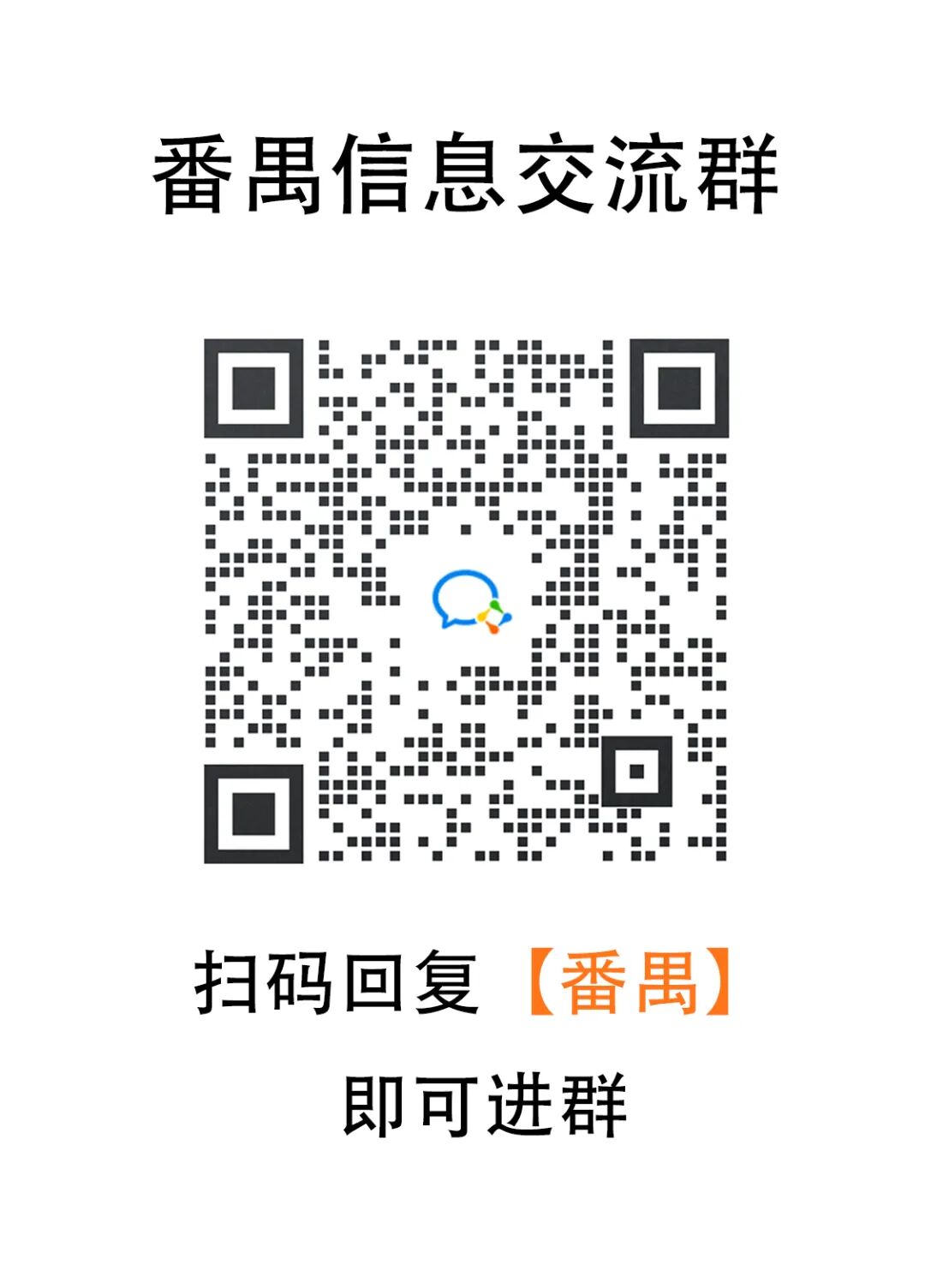 番禺信息交流群

扫码回复【番禺】

即可进群