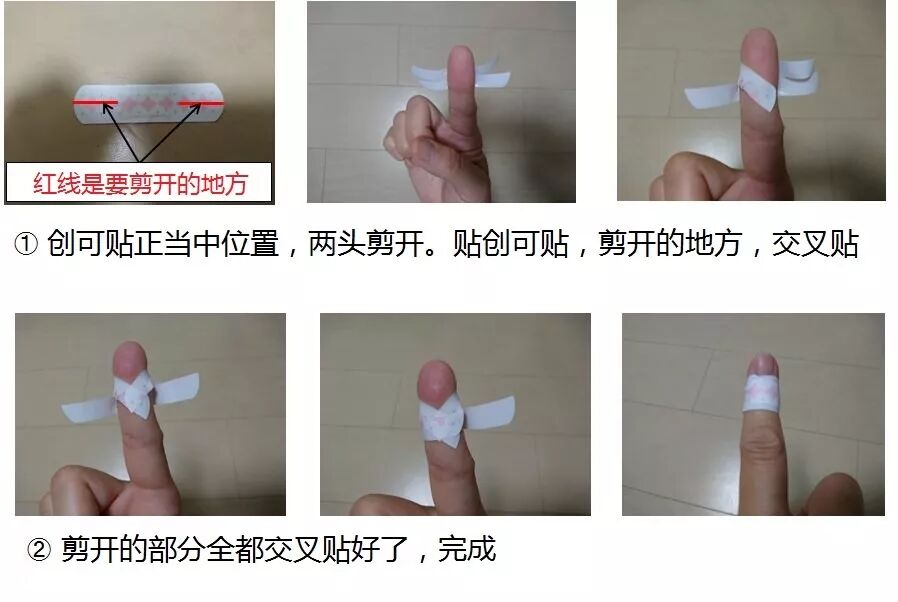 红线是要剪开的地方

① 创可贴正当中位置，两头剪开。贴创可贴，剪开的地方，交叉贴

② 剪开的部分全都交叉贴好了，完成