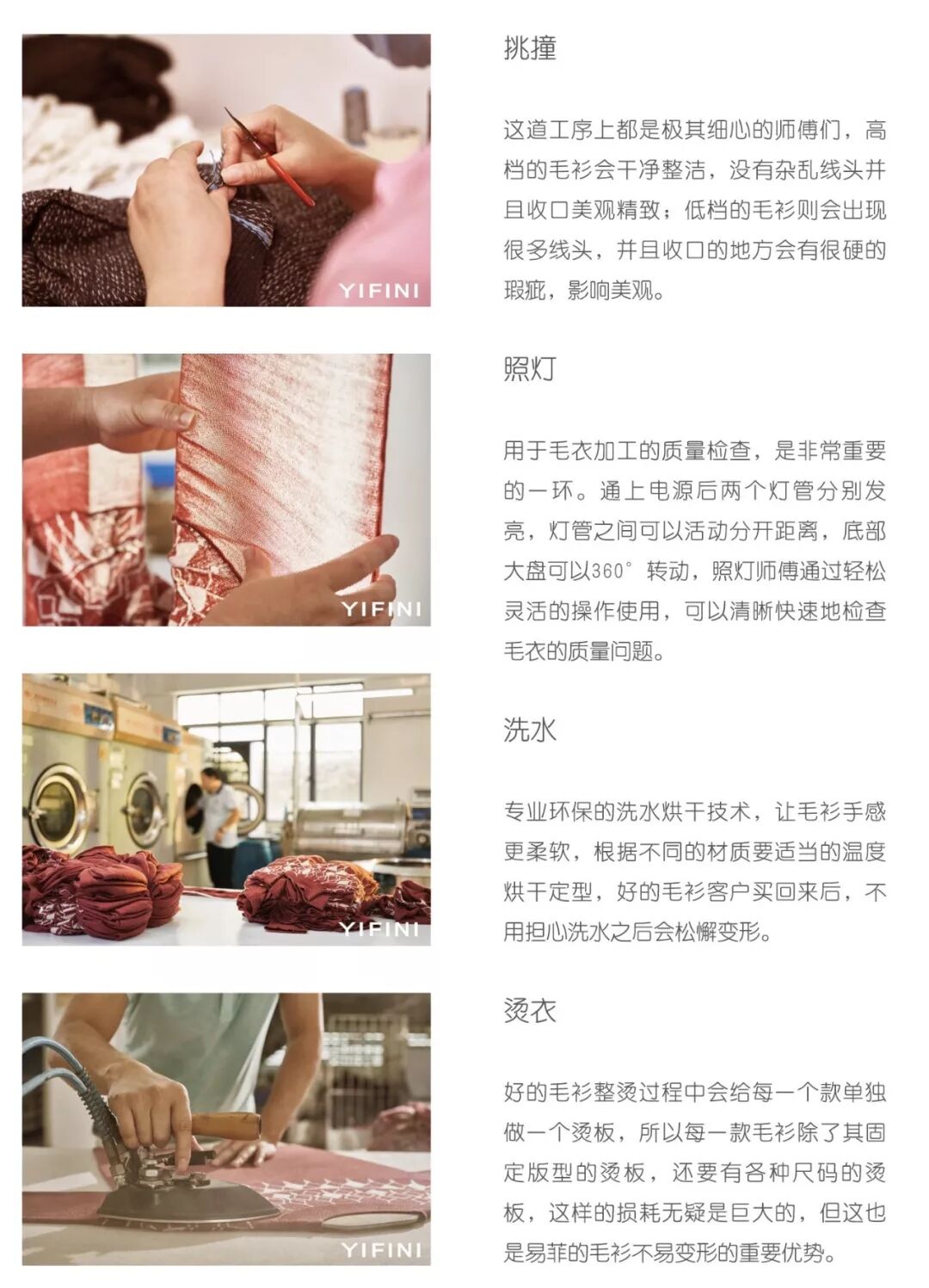 YIFINI

挑撞

这道工序上都是极其细心的师傅们，高档的毛衫会干净整洁，没有杂乱线头并且收口美观精致；低档的毛衫则会出现很多线头，并且收口的地方会有很硬的瑕疵，影响美观。

YIFINI

照灯

用于毛衣加工的质量检查，是非常重要的一环。通上电源后两个灯管分别发亮，灯管之间可以活动分开距离，底部大盘可以360°转动，照灯师傅通过轻松灵活的操作使用，可以清晰快速地检查毛衣的质量问题。

YIFINI

洗水

专业环保的洗水烘干技术，让毛衫手感更柔软，根据不同的材质要适当的温度烘干定型，好的毛衫客户买回来后，不用担心洗水之后会松懈变形。

YIFINI

烫衣

好的毛衫整烫过程中会给每一个款单独做一个烫板，所以每一款毛衫除了其固定版型的烫板，还要有各种尺码的烫板，这样的损耗无疑是巨大的，但这也是易菲的毛衫不易变形的重要优势。