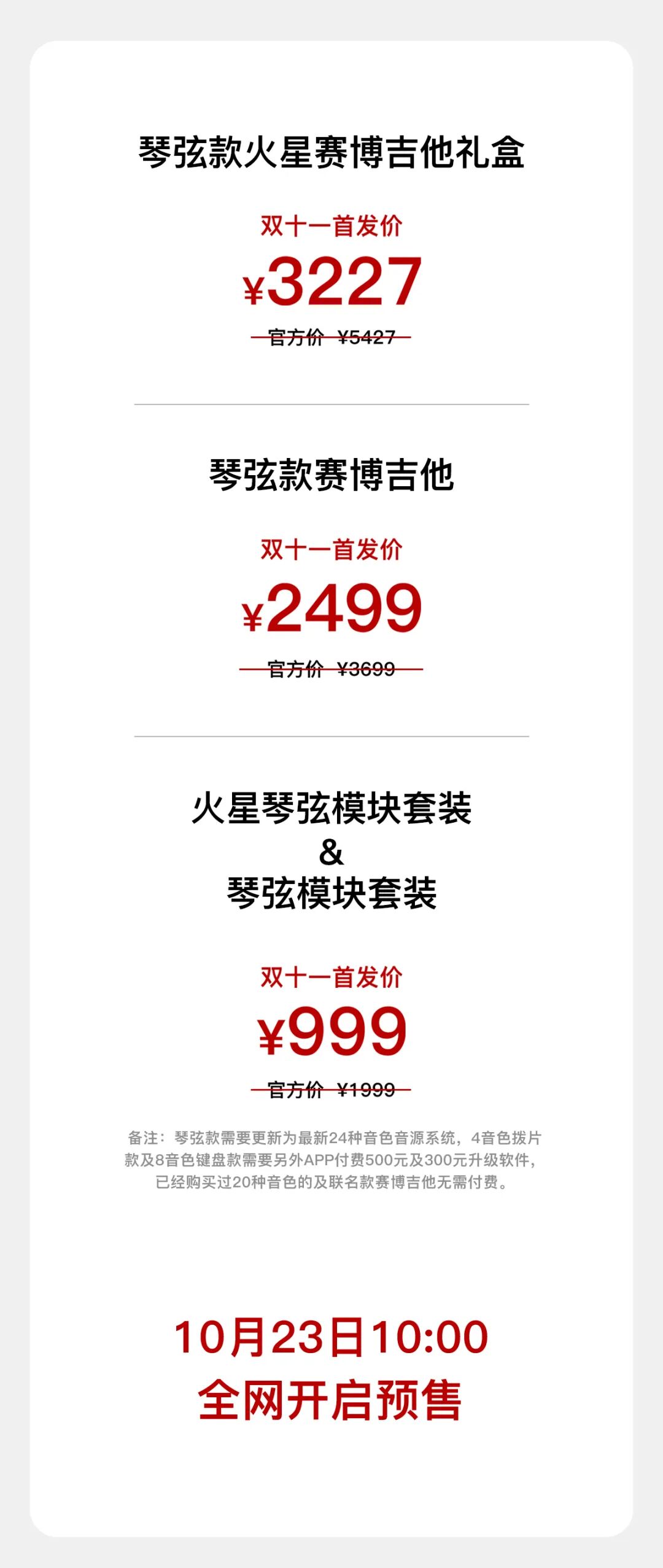 琴弦款火星赛博吉他礼盒

双十一首发价

¥3227

官方价 ¥5427

琴弦款赛博吉他

双十一首发价

¥2499

官方价 ¥3699

火星琴弦模块套装
&
琴弦模块套装

双十一首发价

¥999

官方价 ¥1999

备注：琴弦款需要更新为最新24种音色音源系统，4音色拨片款及8音色键盘款需要另外APP付费500元及300元升级软件，已经购买过20种音色的及联名款赛博吉他无需付费。

10月23日10:00
全网开启预售