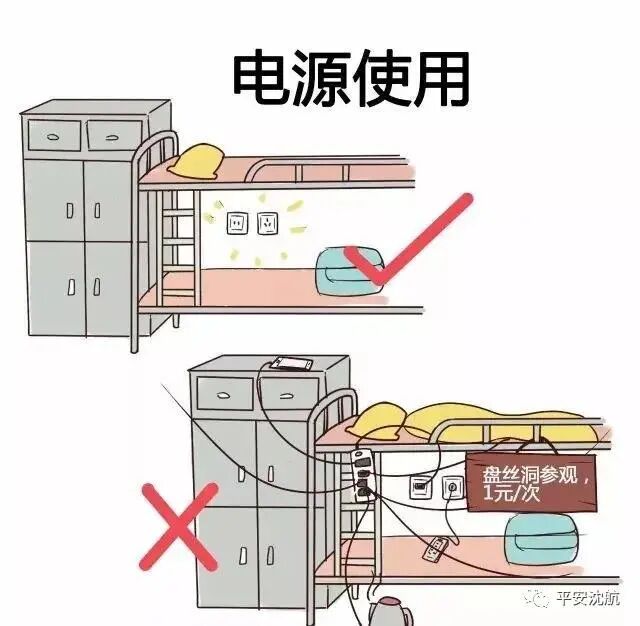 电源使用

盘丝洞参观，1元/次

平安沈航