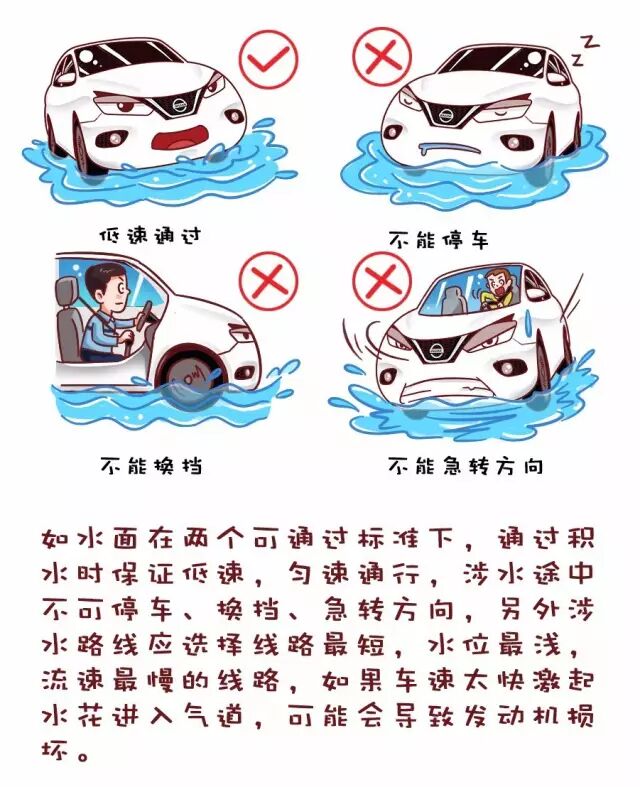 ZZ

低速通过

不能停车

OW!

不能换挡

不能急转方向

如水面在两个可通过标准下，通过积水时保证低速，匀速通行，涉水途中不可停车、换挡、急转方向，另外涉水路线应选择线路最短，水位最浅，流速最慢的线路，如果车速太快激起水花进入气道，可能会导致发动机损坏。