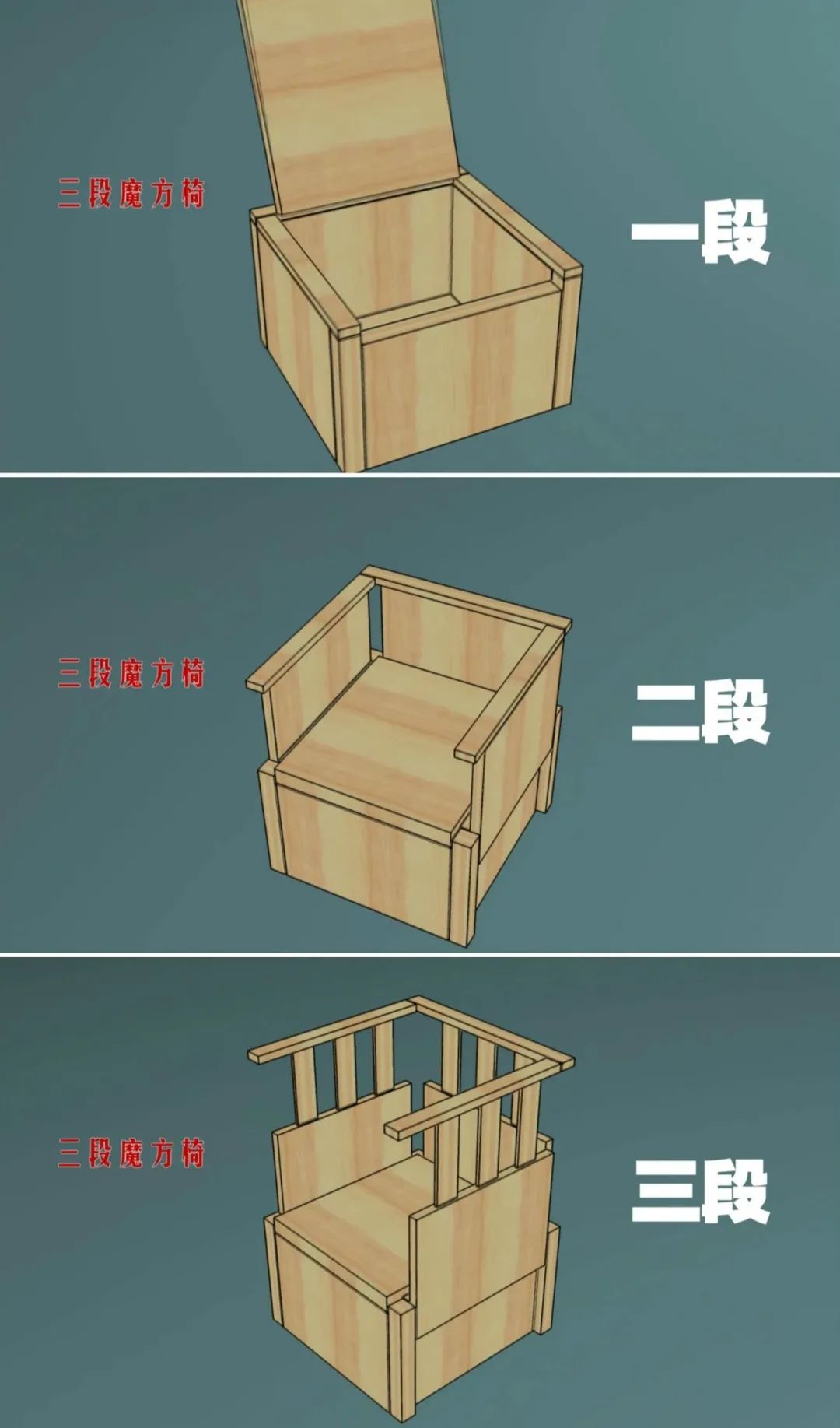 三段魔方椅

一段

三段魔方椅

二段

三段魔方椅

三段