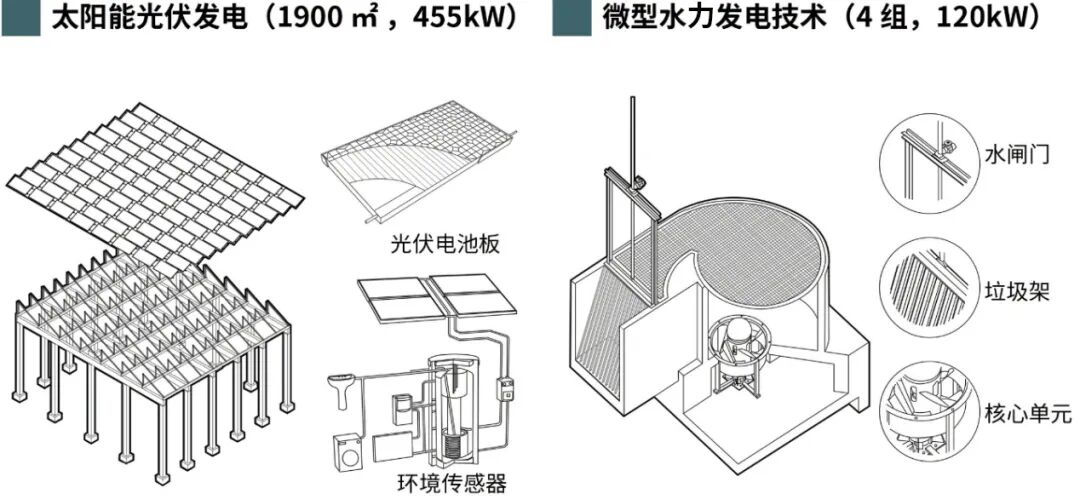 太阳能光伏发电（1900 ㎡，455kW）

光伏电池板

环境传感器

微型水力发电技术（4 组，120kW）

水闸门

垃圾架

核心单元