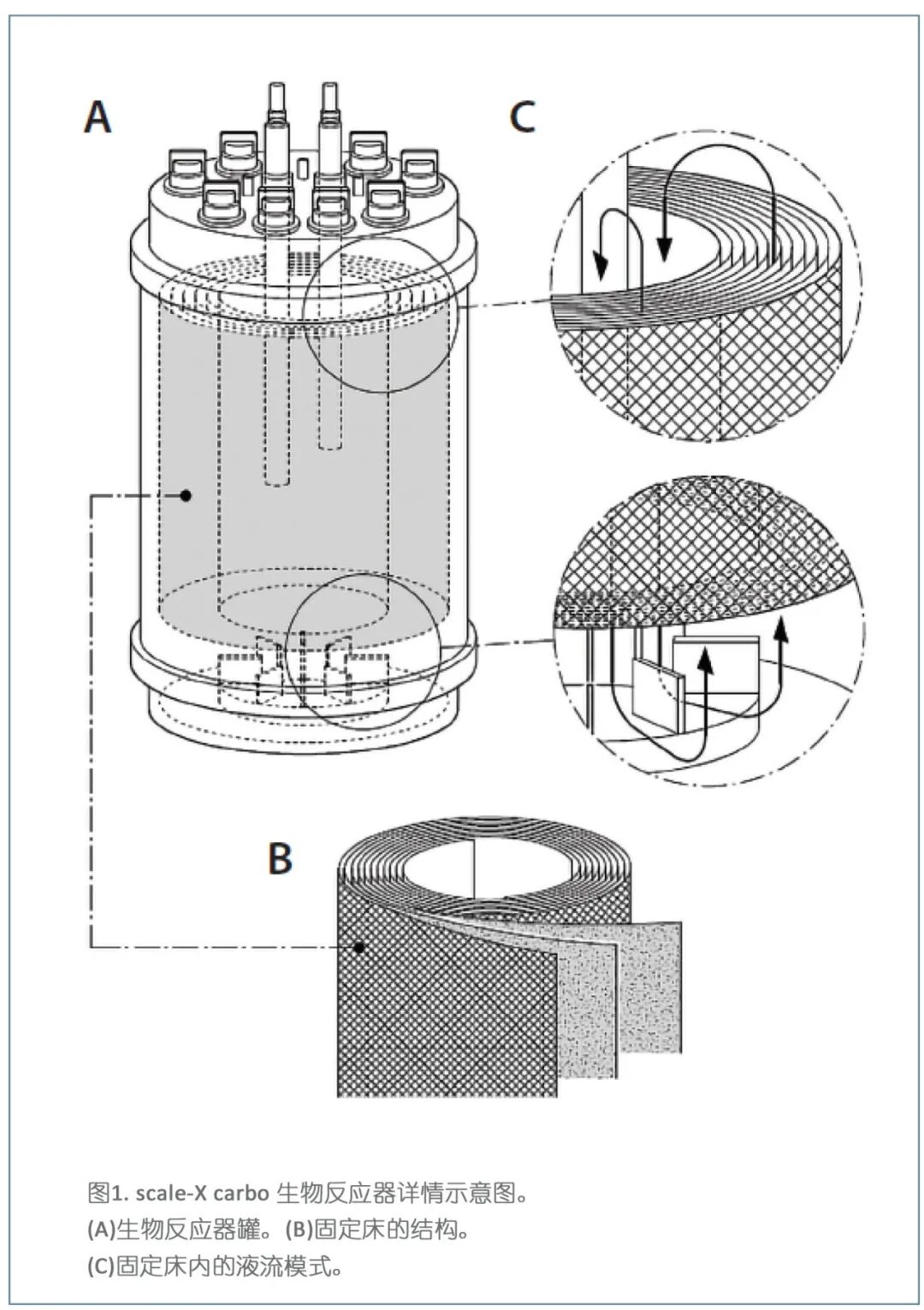 A

C

B

图1. scale-X carbo 生物反应器详情示意图。
(A)生物反应器罐。(B)固定床的结构。
(C)固定床内的液流模式。