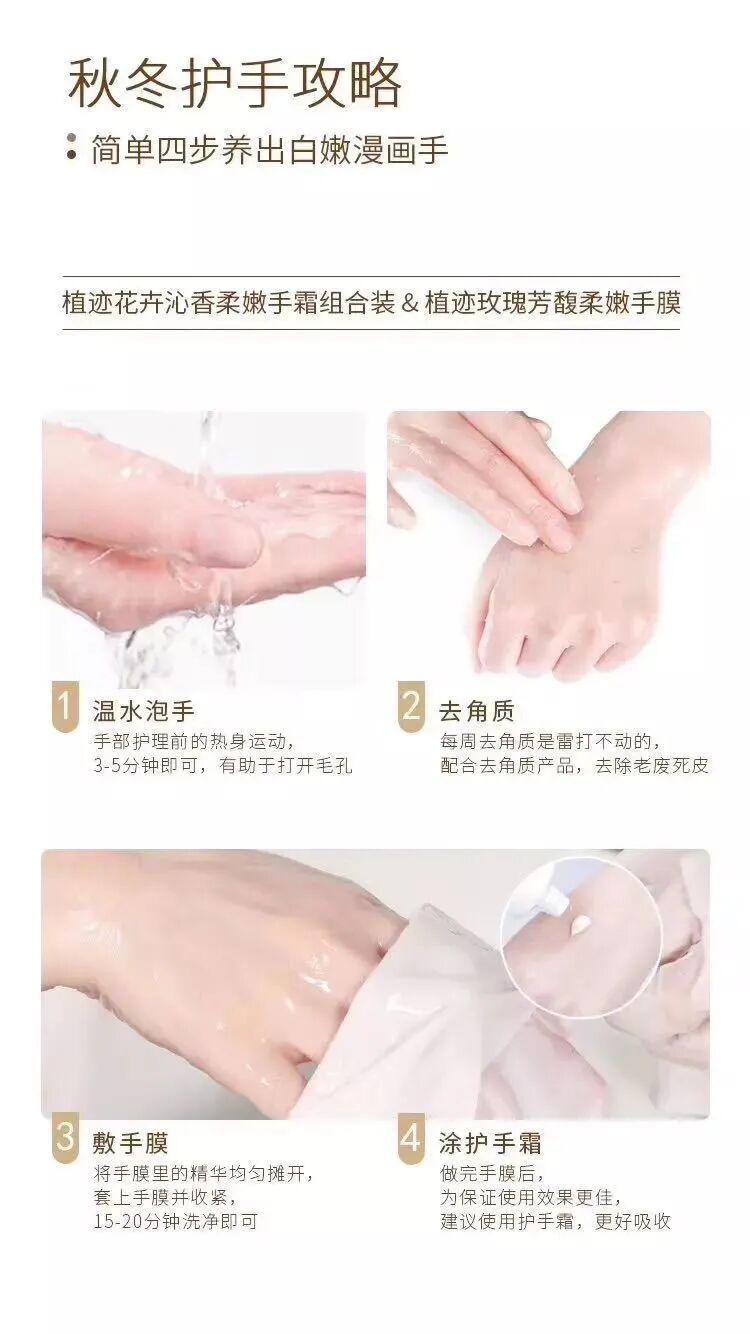 秋冬护手攻略

简单四步养出白嫩漫画手

植迹花卉沁香柔嫩手霜组合装 & 植迹玫瑰芳馥柔嫩手膜

1 温水泡手
手部护理前的热身运动，
3-5分钟即可，有助于打开毛孔

2 去角质
每周去角质是雷打不动的，
配合去角质产品，去除老废死皮

3 敷手膜
将手膜里的精华均匀摊开，
套上手膜并收紧，
15-20分钟洗净即可

4 涂护手霜
做完手膜后，
为保证使用效果更佳，
建议使用护手霜，更好吸收