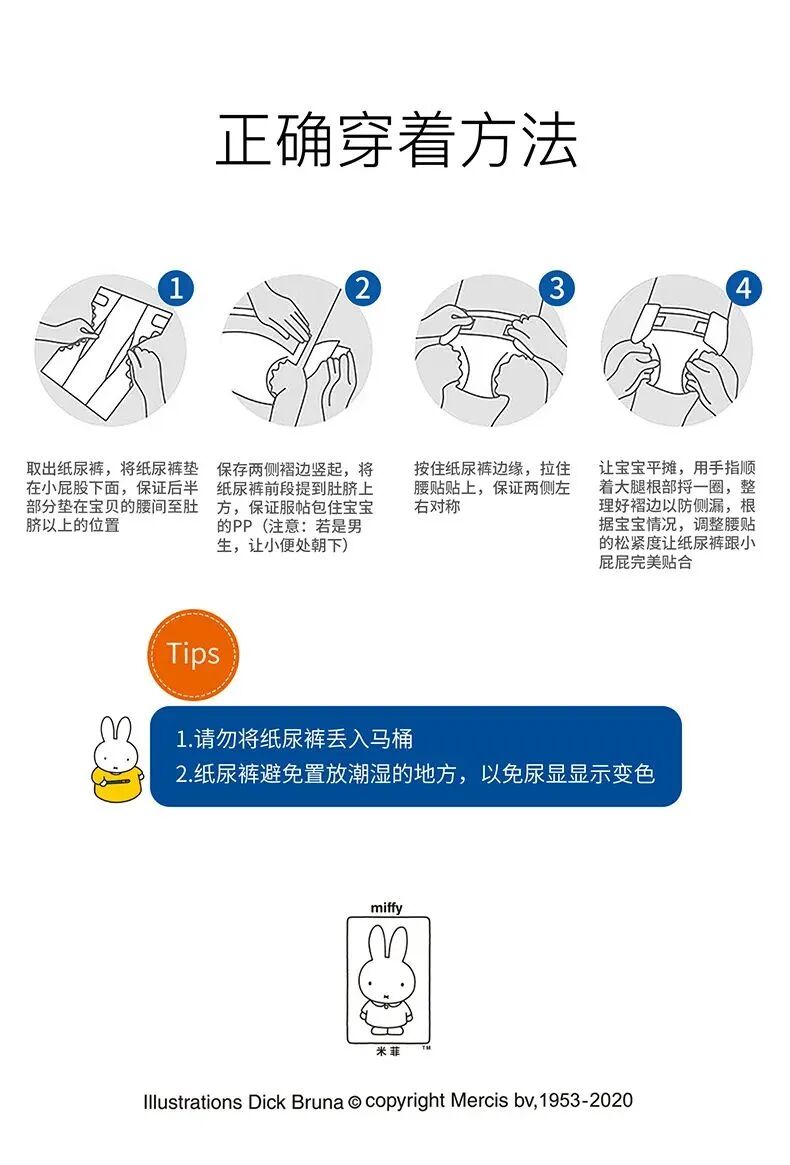 正确穿着方法

1

取出纸尿裤，将纸尿裤垫在小屁股下面，保证后半部分垫在宝贝的腰间至肚脐以上的位置

2

保存两侧褶边竖起，将纸尿裤前段提到肚脐上方，保证服帖包住宝宝的PP（注意：若是男生，让小便处朝下）

3

按住纸尿裤边缘，拉住腰贴贴上，保证两侧左右对称

4

让宝宝平摊，用手指顺着大腿根部捋一圈，整理好褶边以防侧漏，根据宝宝情况，调整腰贴的松紧度让纸尿裤跟小屁屁完美贴合

Tips

1.请勿将纸尿裤丢入马桶
2.纸尿裤避免置放潮湿的地方，以免尿显显示变色

miffy
米菲 ™

Illustrations Dick Bruna © copyright Mercis bv,1953-2020