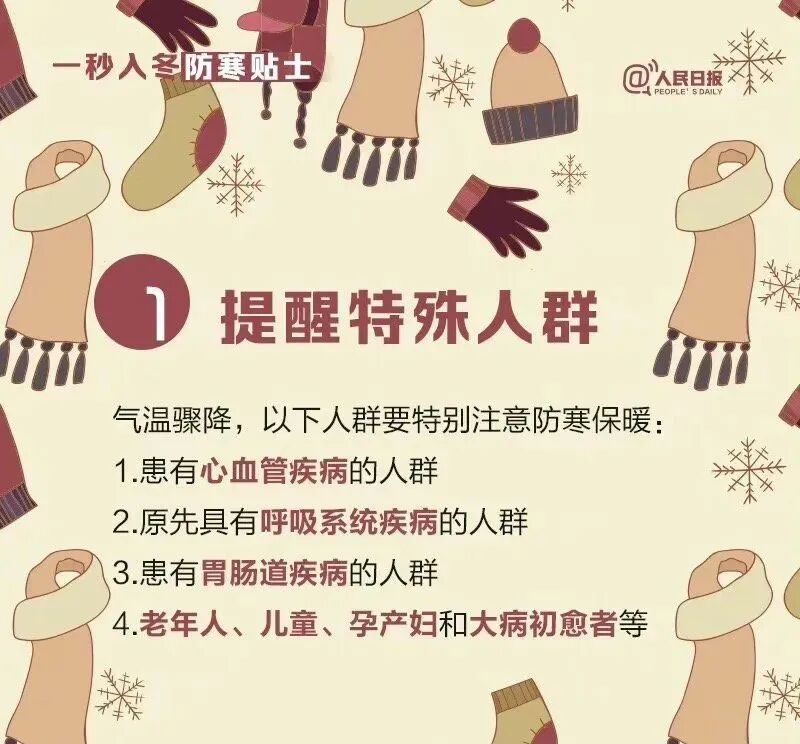 一秒入冬防寒贴士

@人民日报
PEOPLE'S DAILY

1 提醒特殊人群

气温骤降，以下人群要特别注意防寒保暖：

1.患有心血管疾病的人群

2.原先具有呼吸系统疾病的人群

3.患有胃肠道疾病的人群

4.老年人、儿童、孕产妇和大病初愈者等