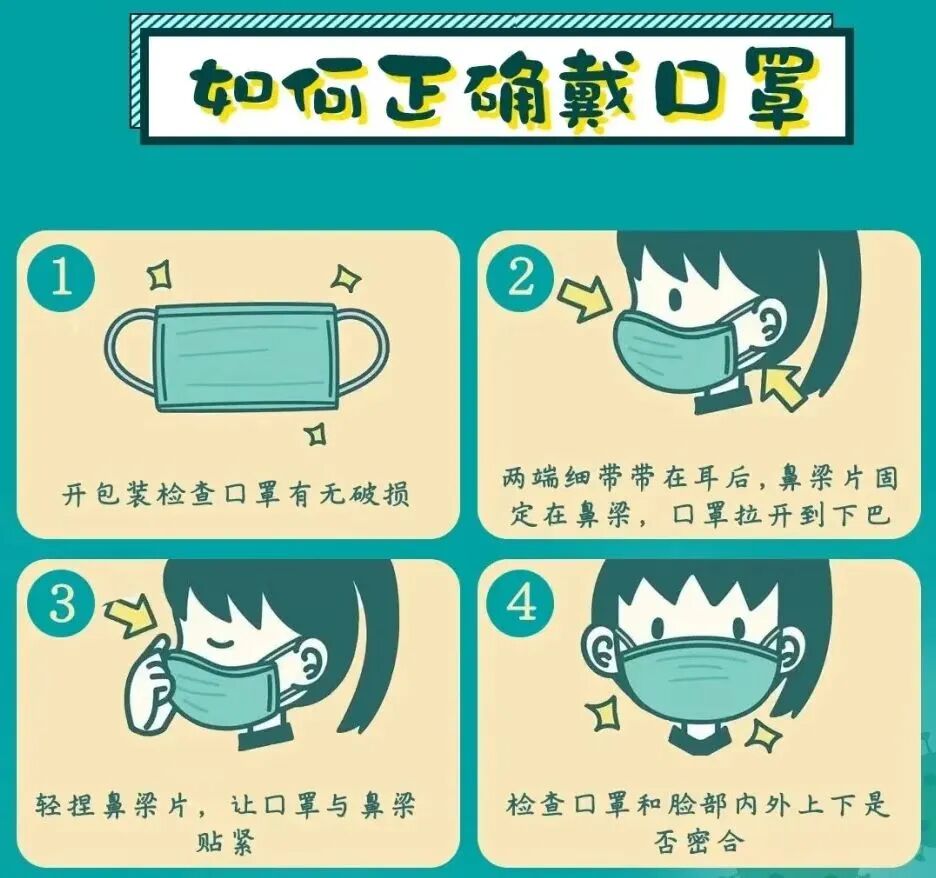 如何正确戴口罩

1

开包装检查口罩有无破损

2

两端细带带在耳后，鼻梁片固定在鼻梁，口罩拉开到下巴

3

轻捏鼻梁片，让口罩与鼻梁贴紧

4

检查口罩和脸部内外上下是否密合