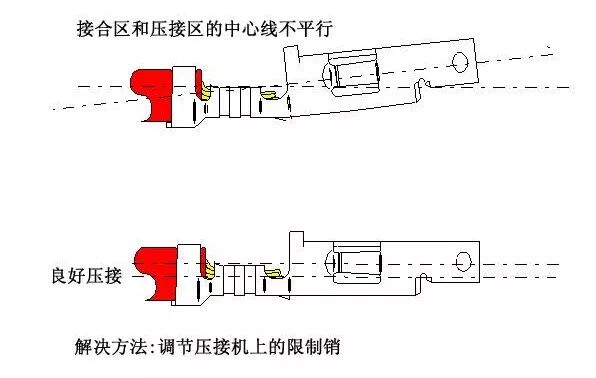 接合区和压接区的中心线不平行

良好压接

解决方法:调节压接机上的限制销