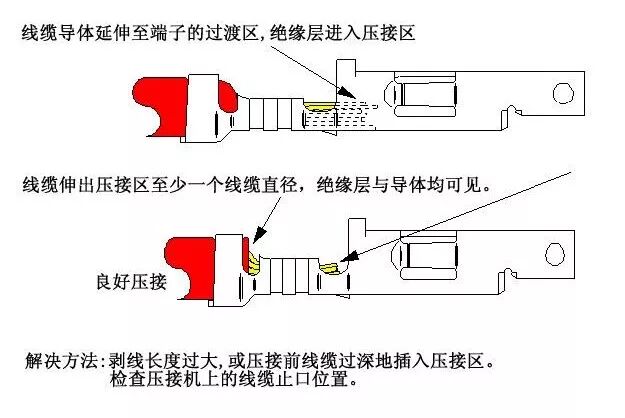 线缆导体延伸至端子的过渡区,绝缘层进入压接区

线缆伸出压接区至少一个线缆直径，绝缘层与导体均可见。

良好压接

解决方法:剥线长度过大,或压接前线缆过深地插入压接区。
检查压接机上的线缆止口位置。