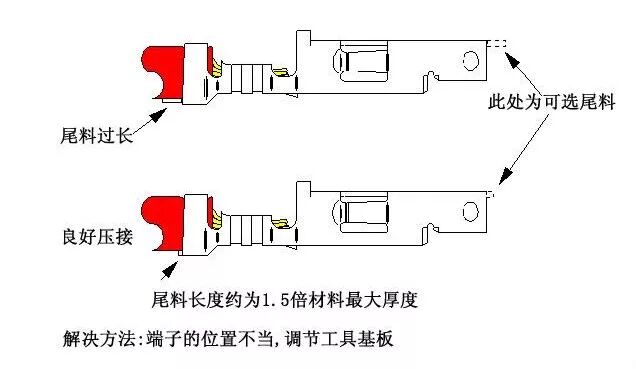 此处为可选尾料

尾料过长

良好压接

尾料长度约为1.5倍材料最大厚度

解决方法:端子的位置不当,调节工具基板