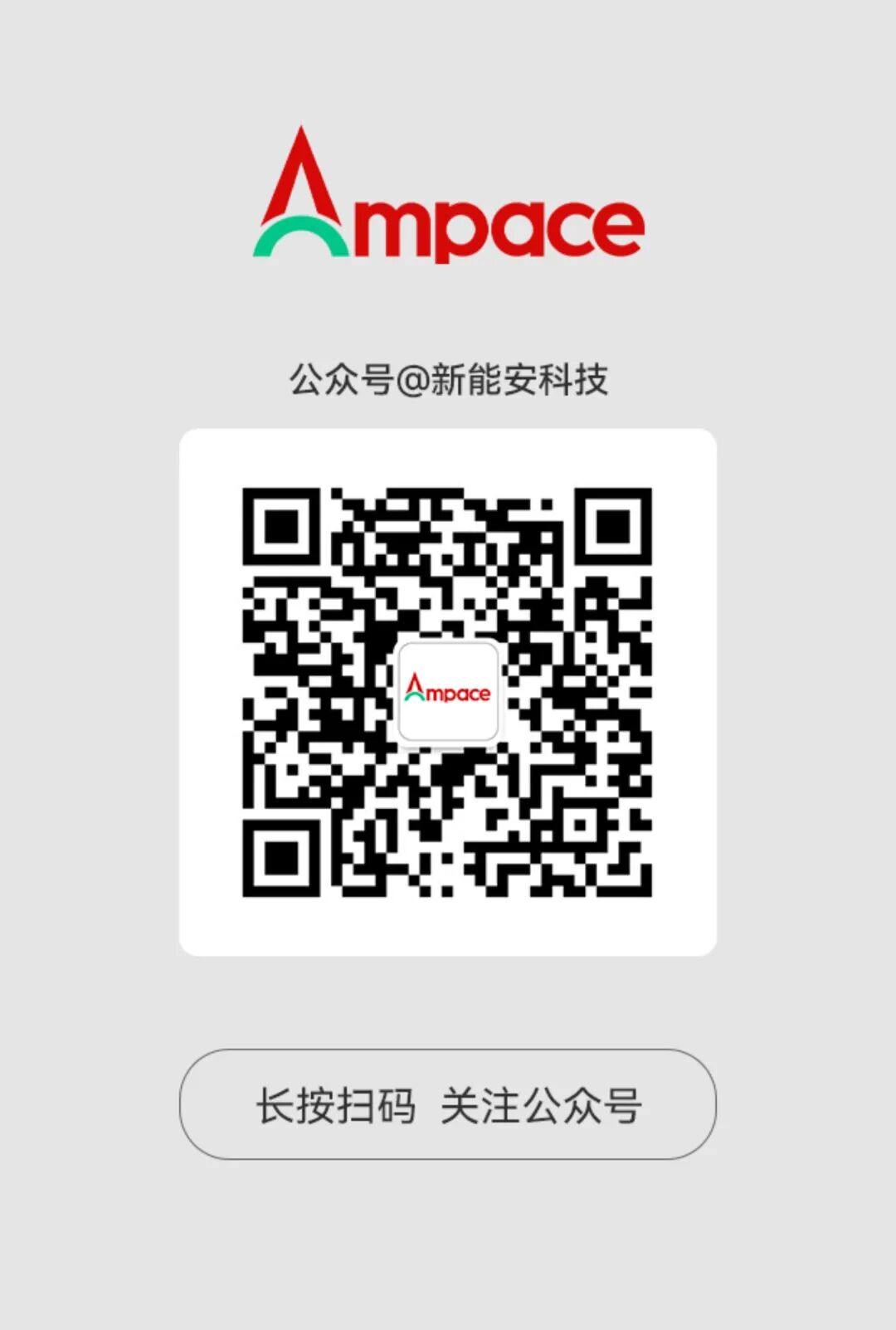 Ampace

公众号@新能安科技

Ampace

长按扫码 关注公众号