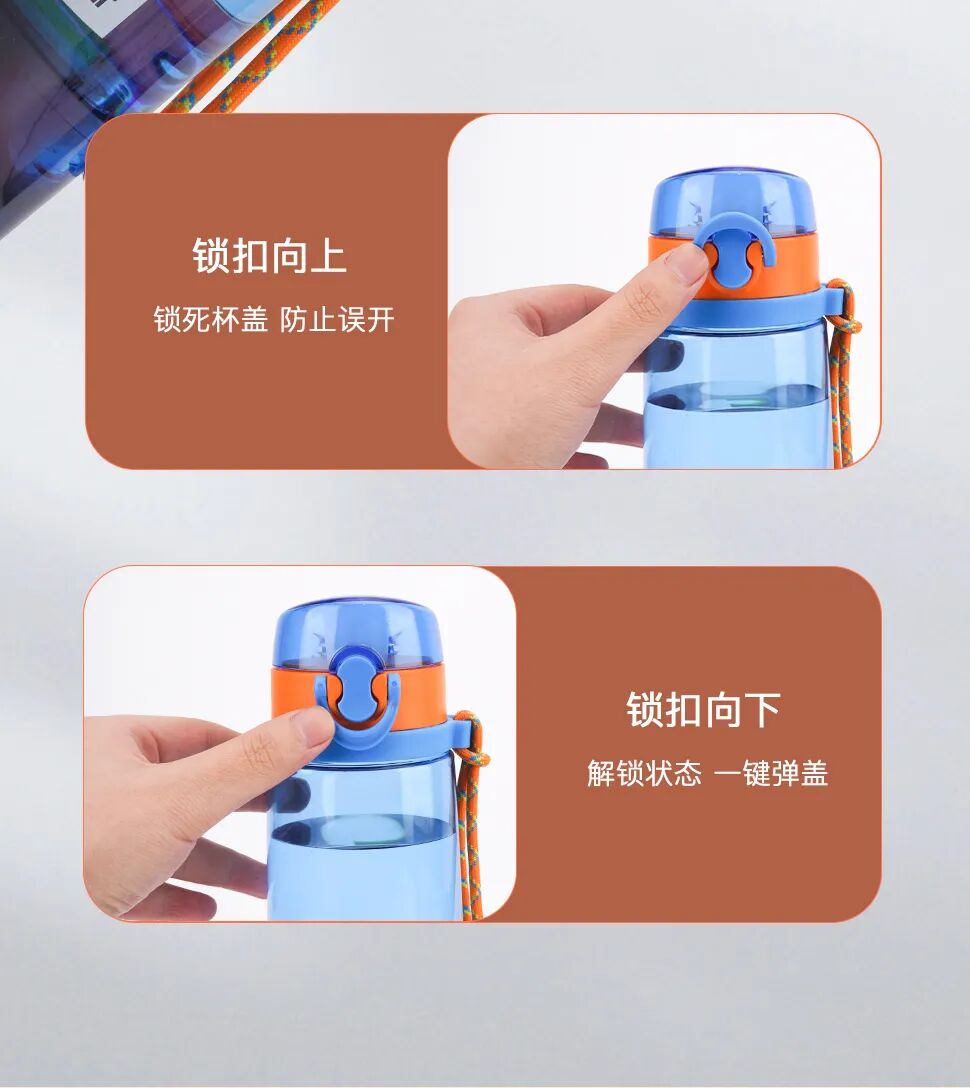 锁扣向上

锁死杯盖 防止误开

锁扣向下

解锁状态 一键弹盖