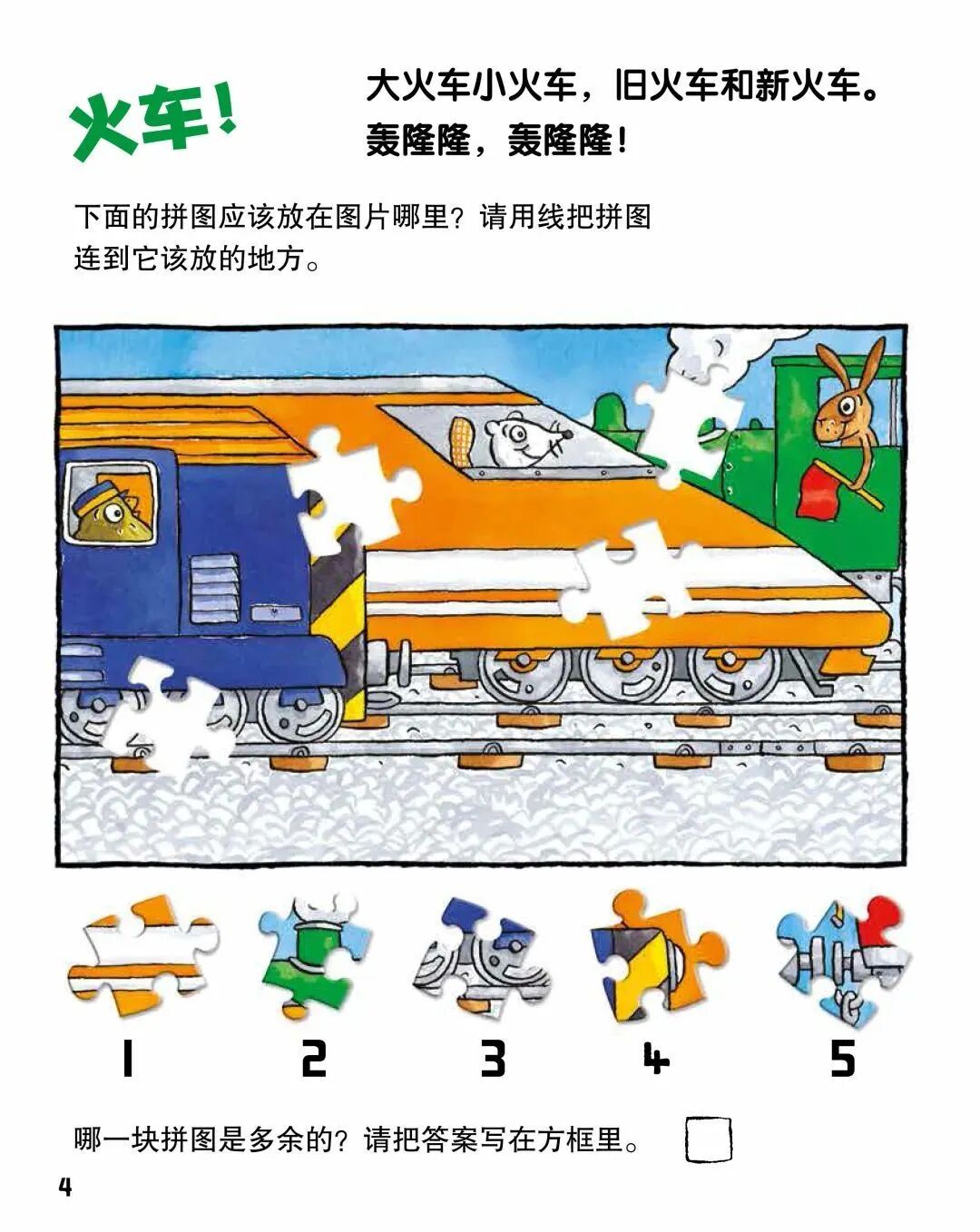 火车！

大火车小火车，旧火车和新火车。
轰隆隆，轰隆隆！

下面的拼图应该放在图片哪里？请用线把拼图连到它该放的地方。

1 2 3 4 5

哪一块拼图是多余的？请把答案写在方框里。

4