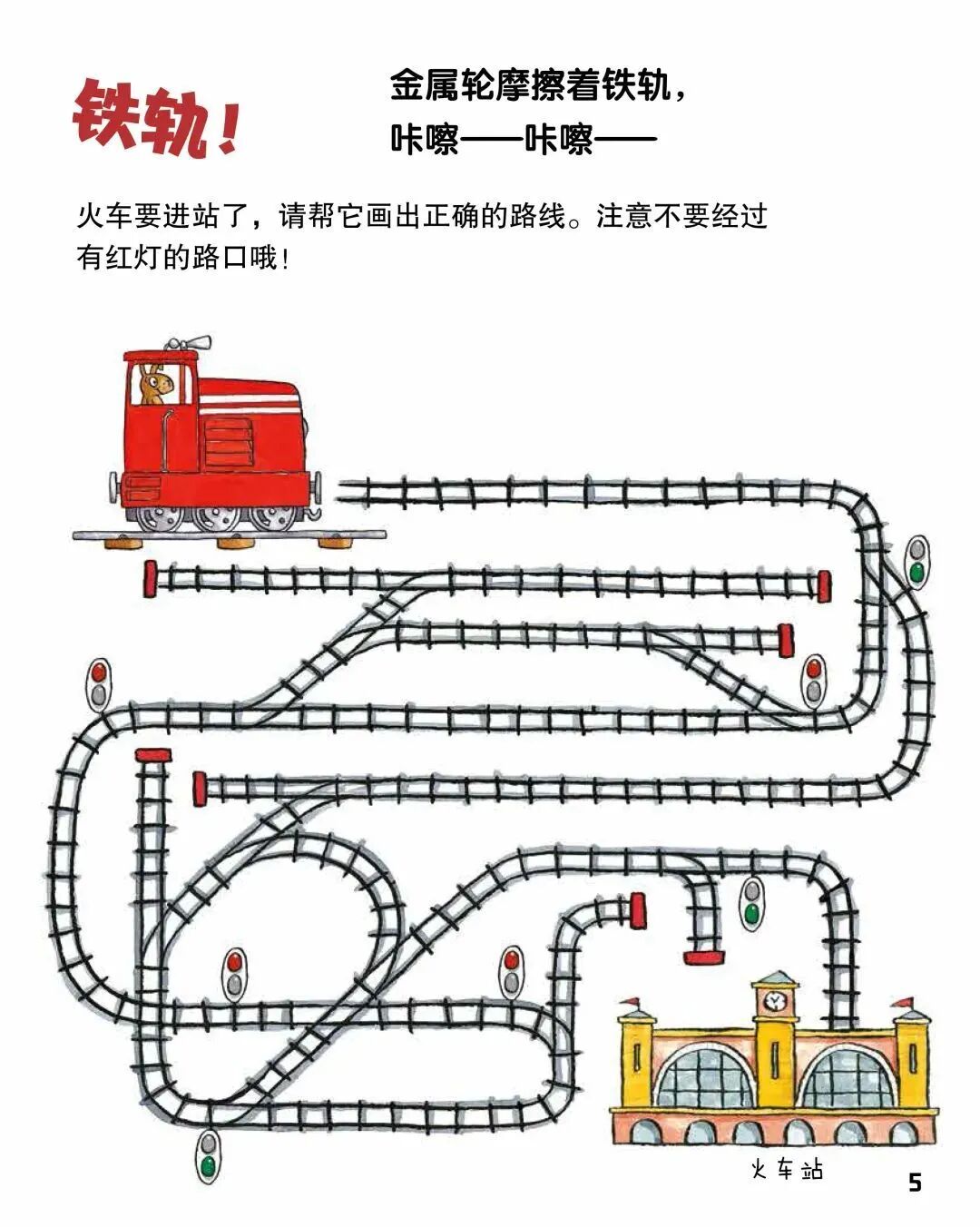 铁轨！

金属轮摩擦着铁轨，
咔嚓——咔嚓——

火车要进站了，请帮它画出正确的路线。注意不要经过有红灯的路口哦！

火车站

5