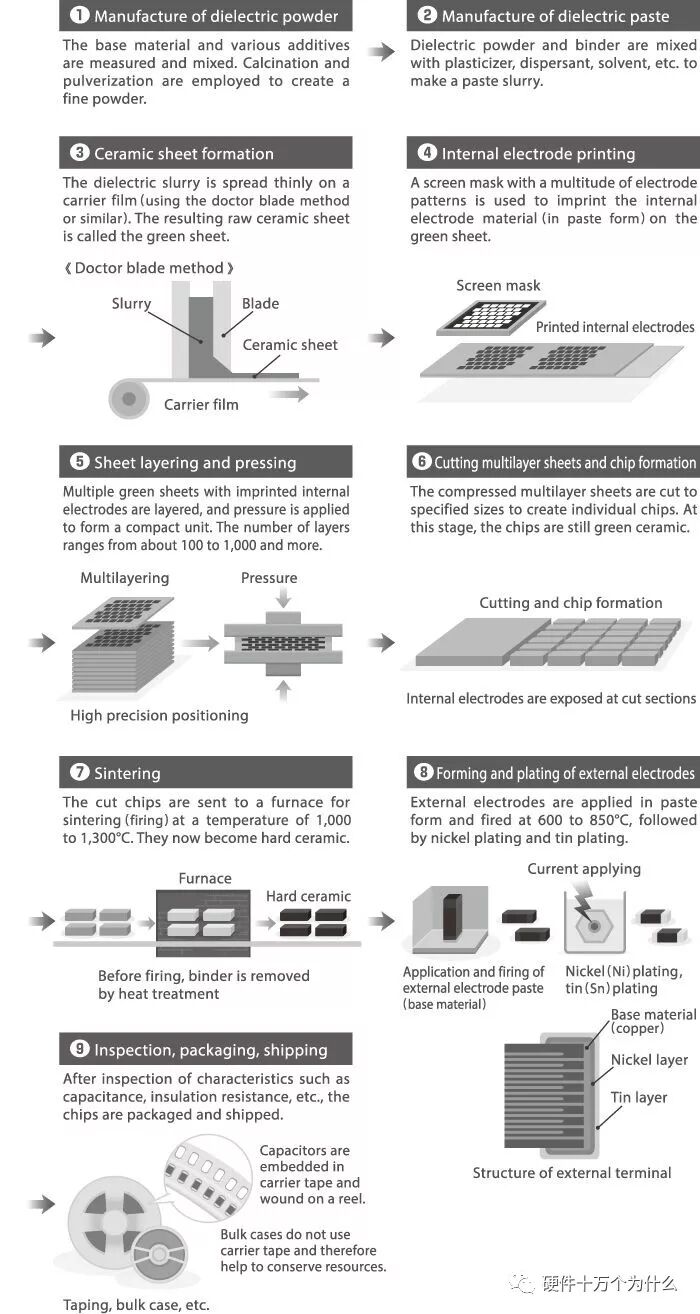 ❶ Manufacture of dielectric powder

The base material and various additives are measured and mixed. Calcination and pulverization are employed to create a fine powder.

❷ Manufacture of dielectric paste

Dielectric powder and binder are mixed with plasticizer, dispersant, solvent, etc. to make a paste slurry.

❸ Ceramic sheet formation

The dielectric slurry is spread thinly on a carrier film (using the doctor blade method or similar). The resulting raw ceramic sheet is called the green sheet.

《Doctor blade method》

Slurry

Blade

Ceramic sheet

Carrier film

❹ Internal electrode printing

A screen mask with a multitude of electrode patterns is used to imprint the internal electrode material (in paste form) on the green sheet.

Screen mask

Printed internal electrodes

❺ Sheet layering and pressing

Multiple green sheets with imprinted internal electrodes are layered, and pressure is applied to form a compact unit. The number of layers ranges from about 100 to 1,000 and more.

Multilayering

Pressure

High precision positioning

❻ Cutting multilayer sheets and chip formation

The compressed multilayer sheets are cut to specified sizes to create individual chips. At this stage, the chips are still green ceramic.

Cutting and chip formation

Internal electrodes are exposed at cut sections

❼ Sintering

The cut chips are sent to a furnace for sintering (firing) at a temperature of 1,000 to 1,300°C. They now become hard ceramic.

Furnace

Hard ceramic

Before firing, binder is removed by heat treatment

❽ Forming and plating of external electrodes

External electrodes are applied in paste form and fired at 600 to 850°C, followed by nickel plating and tin plating.

Current applying

Application and firing of external electrode paste (base material)

Nickel (Ni) plating, tin (Sn) plating

Base material (copper)

Nickel layer

Tin layer

Structure of external terminal

❾ Inspection, packaging, shipping

After inspection of characteristics such as capacitance, insulation resistance, etc., the chips are packaged and shipped.

Capacitors are embedded in carrier tape and wound on a reel.

Bulk cases do not use carrier tape and therefore help to conserve resources.

Taping, bulk case, etc.

硬件十万个为什么