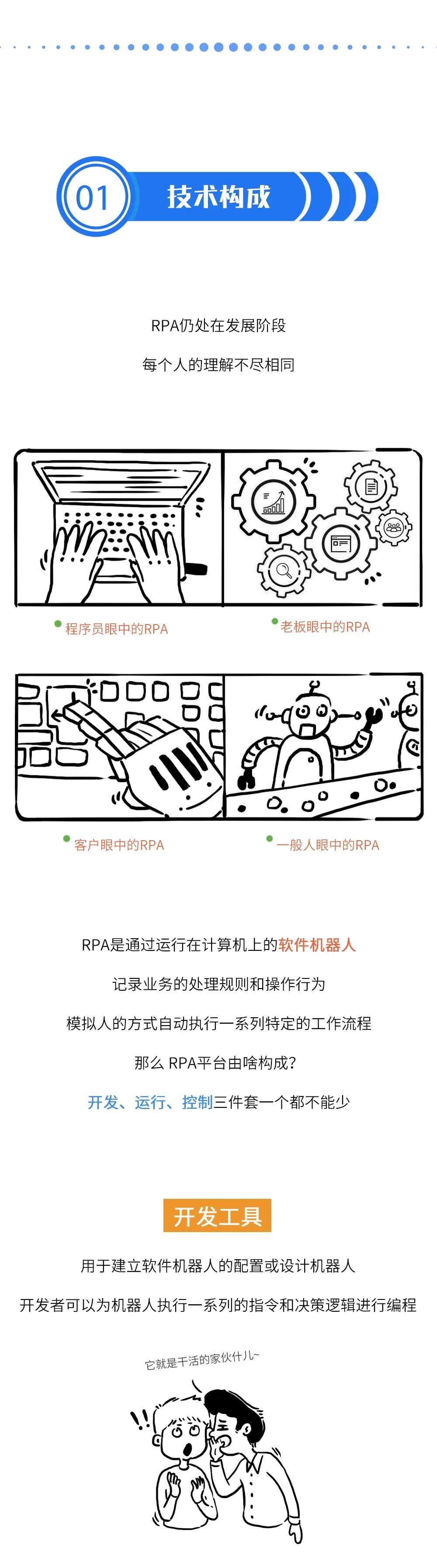 01 技术构成

RPA仍处在发展阶段

每个人的理解不尽相同

程序员眼中的RPA

老板眼中的RPA

客户眼中的RPA

一般人眼中的RPA

RPA是通过运行在计算机上的软件机器人

记录业务的处理规则和操作行为

模拟人的方式自动执行一系列特定的工作流程

那么 RPA平台由啥构成?

开发、运行、控制三件套一个都不能少

开发工具

用于建立软件机器人的配置或设计机器人

开发者可以为机器人执行一系列的指令和决策逻辑进行编程

它就是干活的家伙什儿~