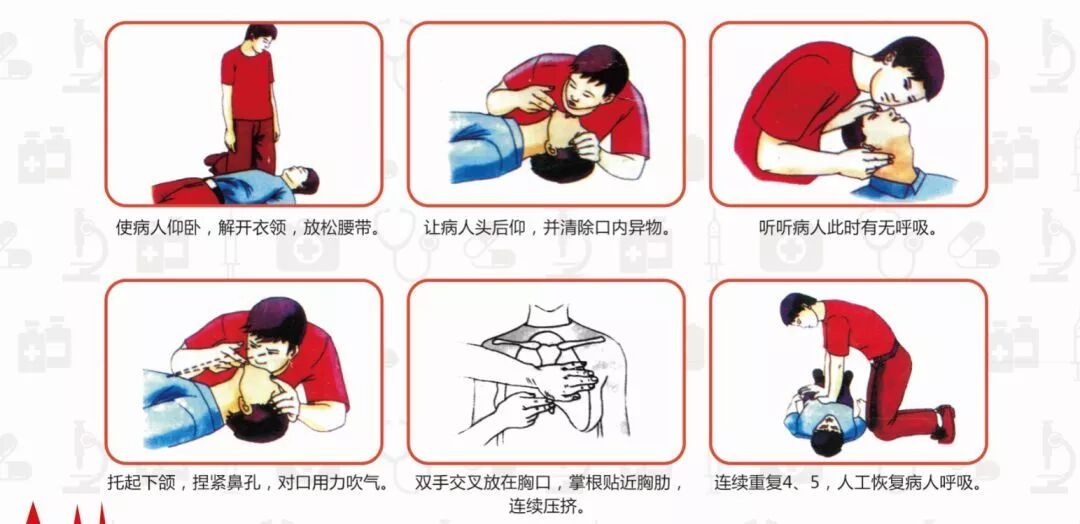 使病人仰卧，解开衣领，放松腰带。

让病人头后仰，并清除口内异物。

听听病人此时有无呼吸。

托起下颌，捏紧鼻孔，对口用力吹气。

双手交叉放在胸口，掌根贴近胸肋，连续压挤。

连续重复4、5，人工恢复病人呼吸。