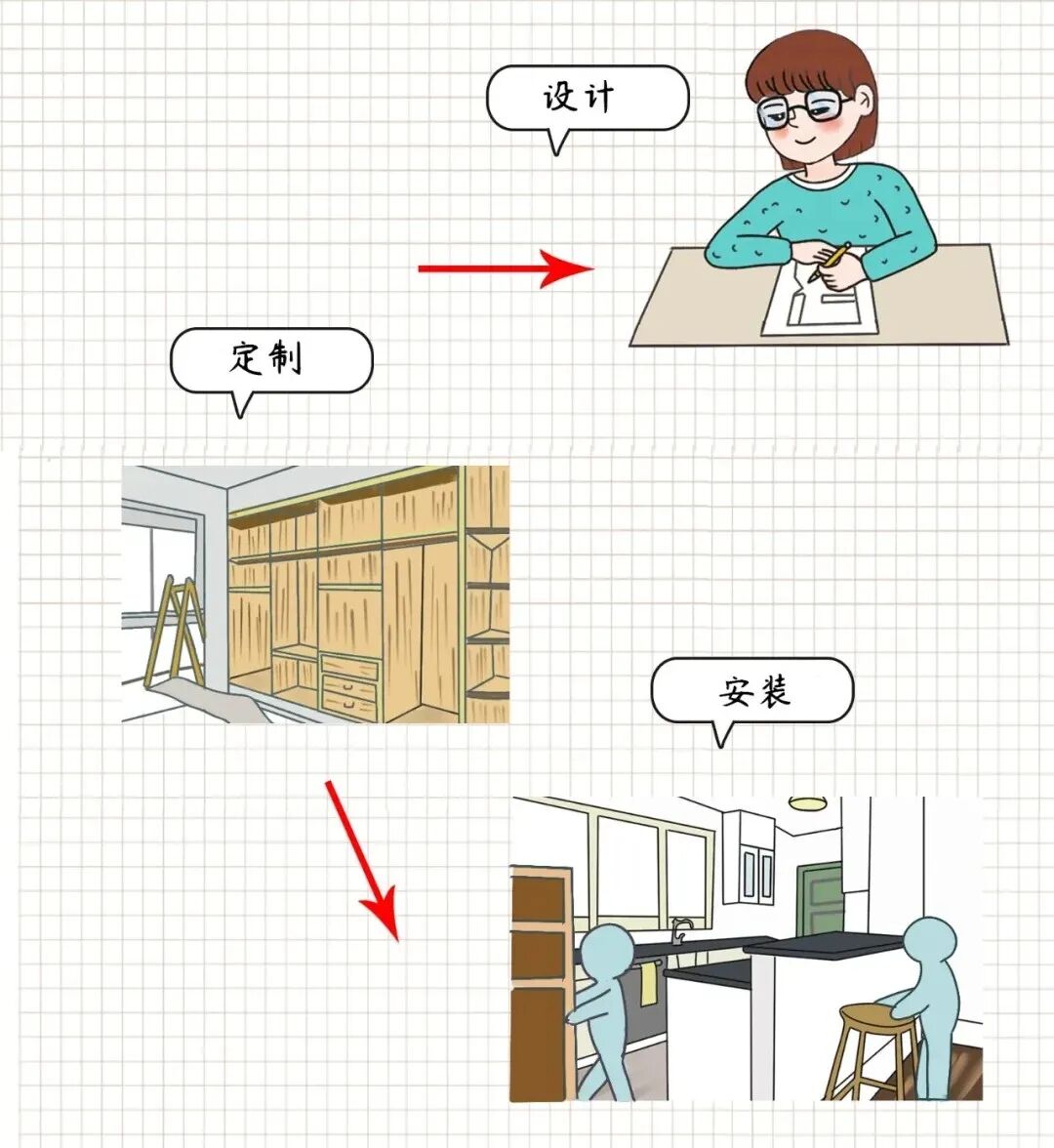 设计

定制

安装