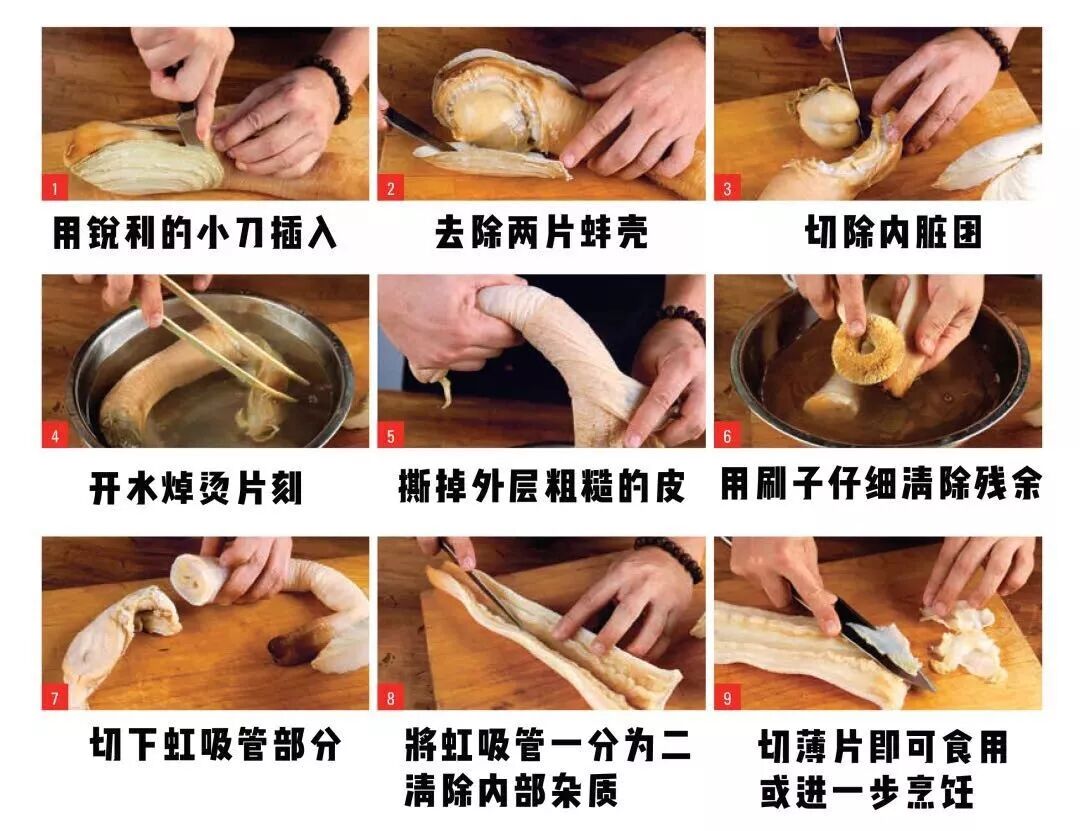 1
用锐利的小刀插入

2
去除两片蚌壳

3
切除内脏团

4
开水焯烫片刻

5
撕掉外层粗糙的皮

6
用刷子仔细清除残余

7
切下虹吸管部分

8
將虹吸管一分为二
清除内部杂质

9
切薄片即可食用
或进一步烹饪