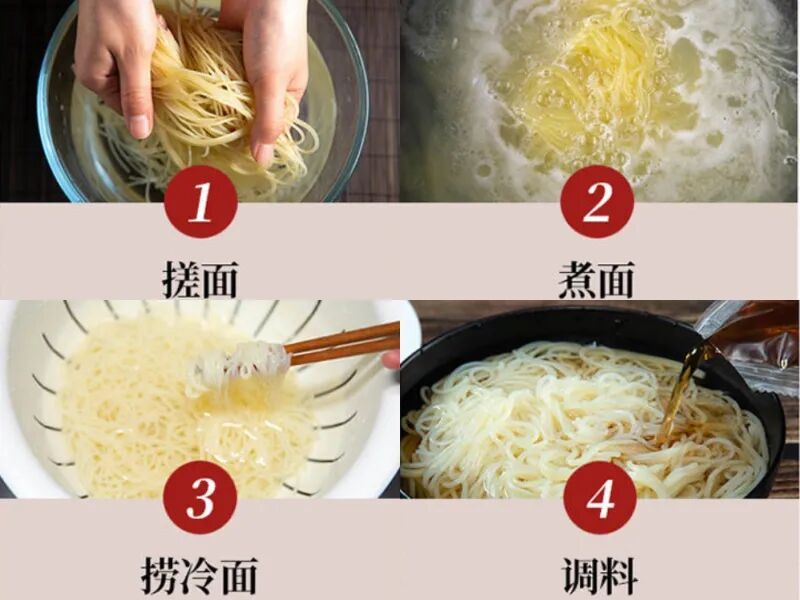 1
搓面

2
煮面

3
捞冷面

4
调料