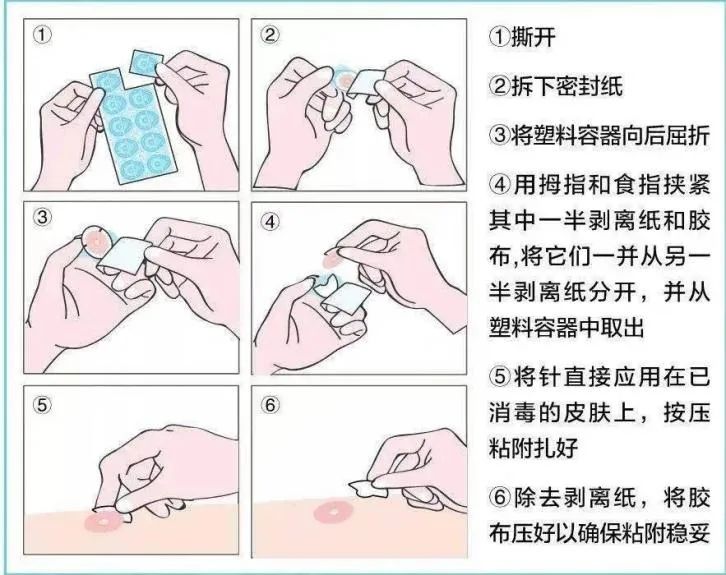 ①

②

③

④

⑤

⑥

①撕开

②拆下密封纸

③将塑料容器向后屈折

④用拇指和食指挟紧其中一半剥离纸和胶布,将它们一并从另一半剥离纸分开，并从塑料容器中取出

⑤将针直接应用在已消毒的皮肤上，按压粘附扎好

⑥除去剥离纸，将胶布压好以确保粘附稳妥