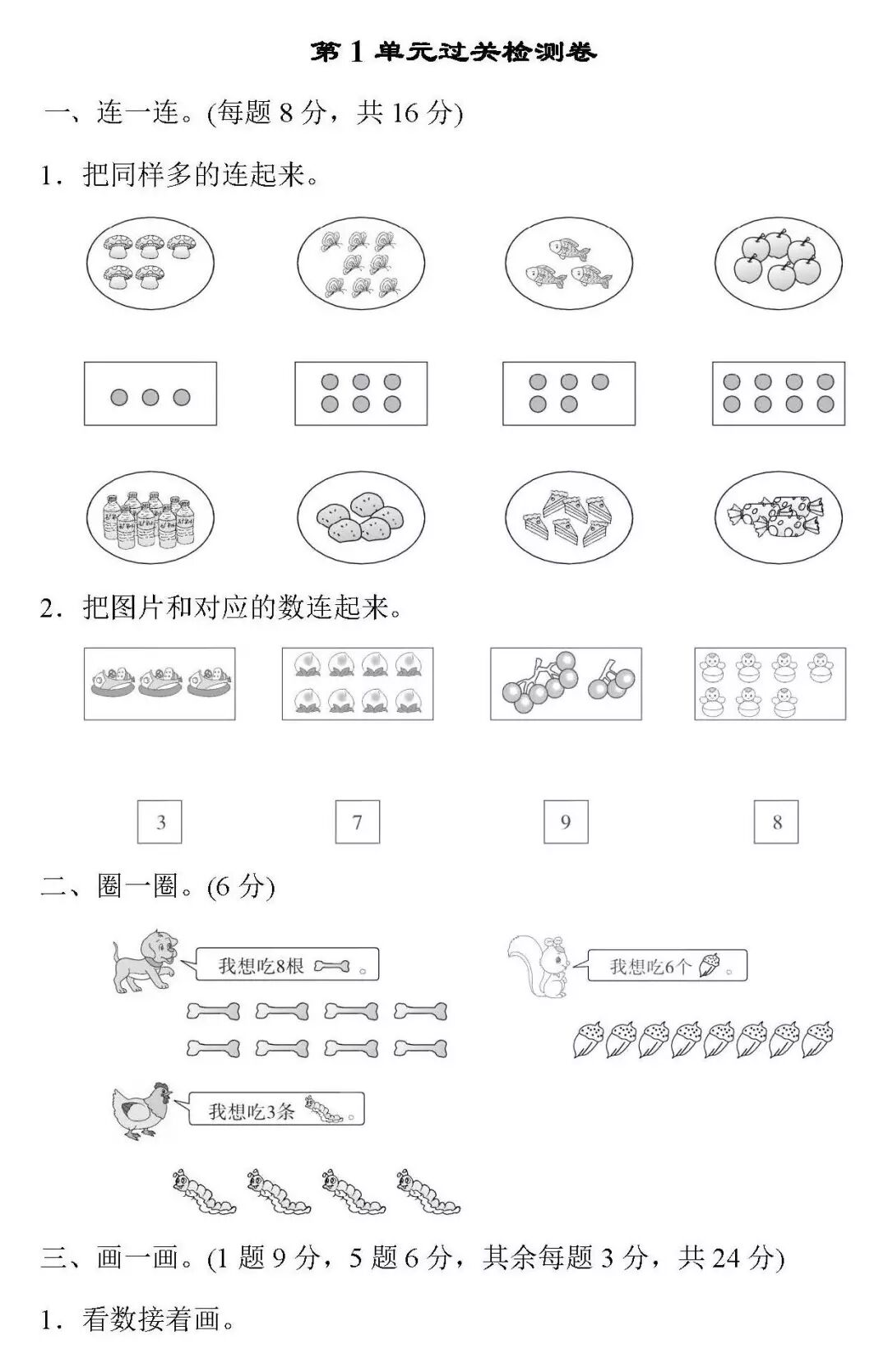 第 1 单元过关检测卷

一、连一连。(每题 8 分，共 16 分)

1．把同样多的连起来。

2．把图片和对应的数连起来。

3 7 9 8

二、圈一圈。(6 分)

我想吃8根 。

我想吃6个 。

我想吃3条 。

三、画一画。(1 题 9 分，5 题 6 分，其余每题 3 分，共 24 分)

1．看数接着画。