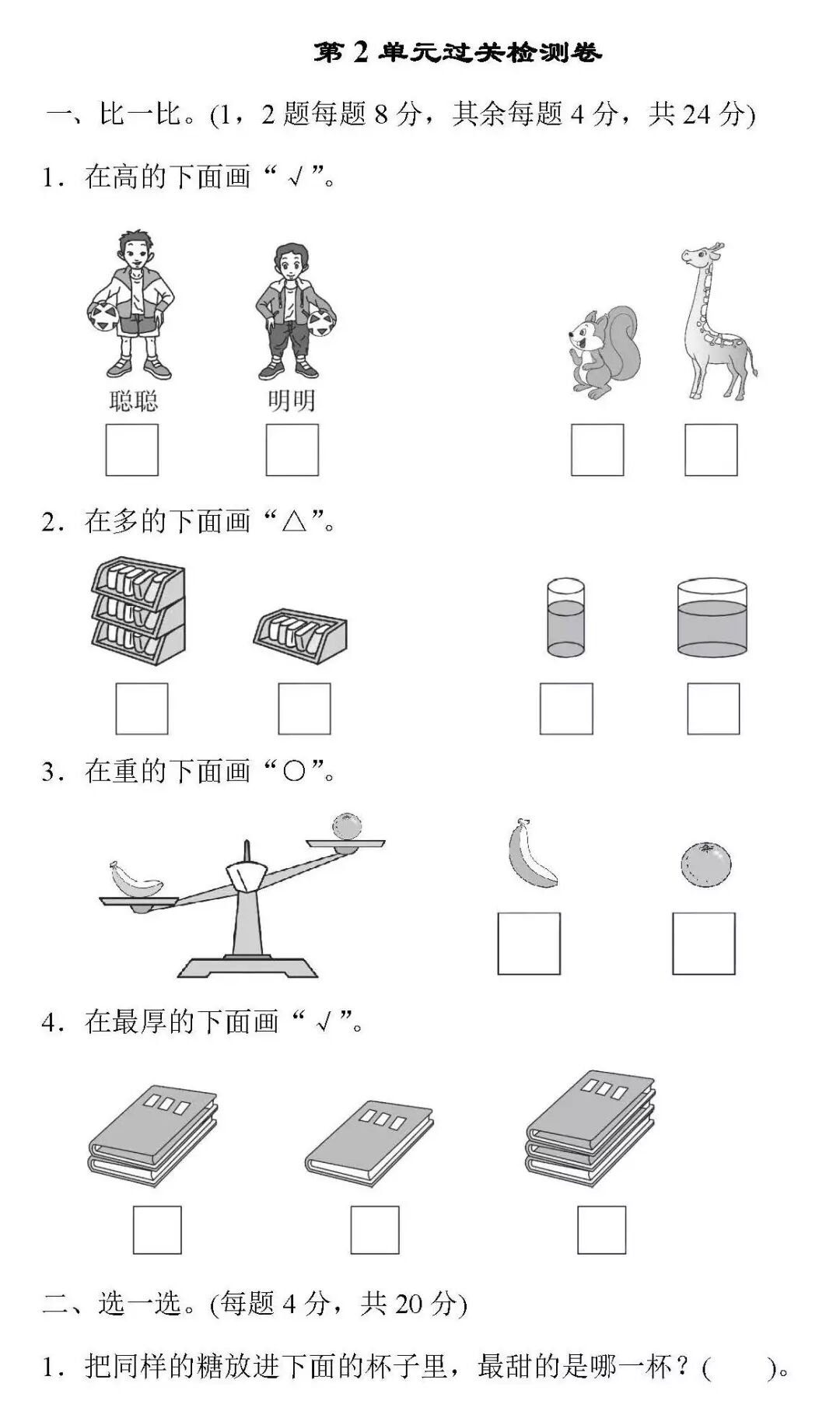 第 2 单元过关检测卷

一、比一比。(1，2 题每题 8 分，其余每题 4 分，共 24 分)

1．在高的下面画“√”。

聪聪　明明

2．在多的下面画“△”。

3．在重的下面画“○”。

4．在最厚的下面画“√”。

二、选一选。(每题 4 分，共 20 分)

1．把同样的糖放进下面的杯子里，最甜的是哪一杯？(　　)。