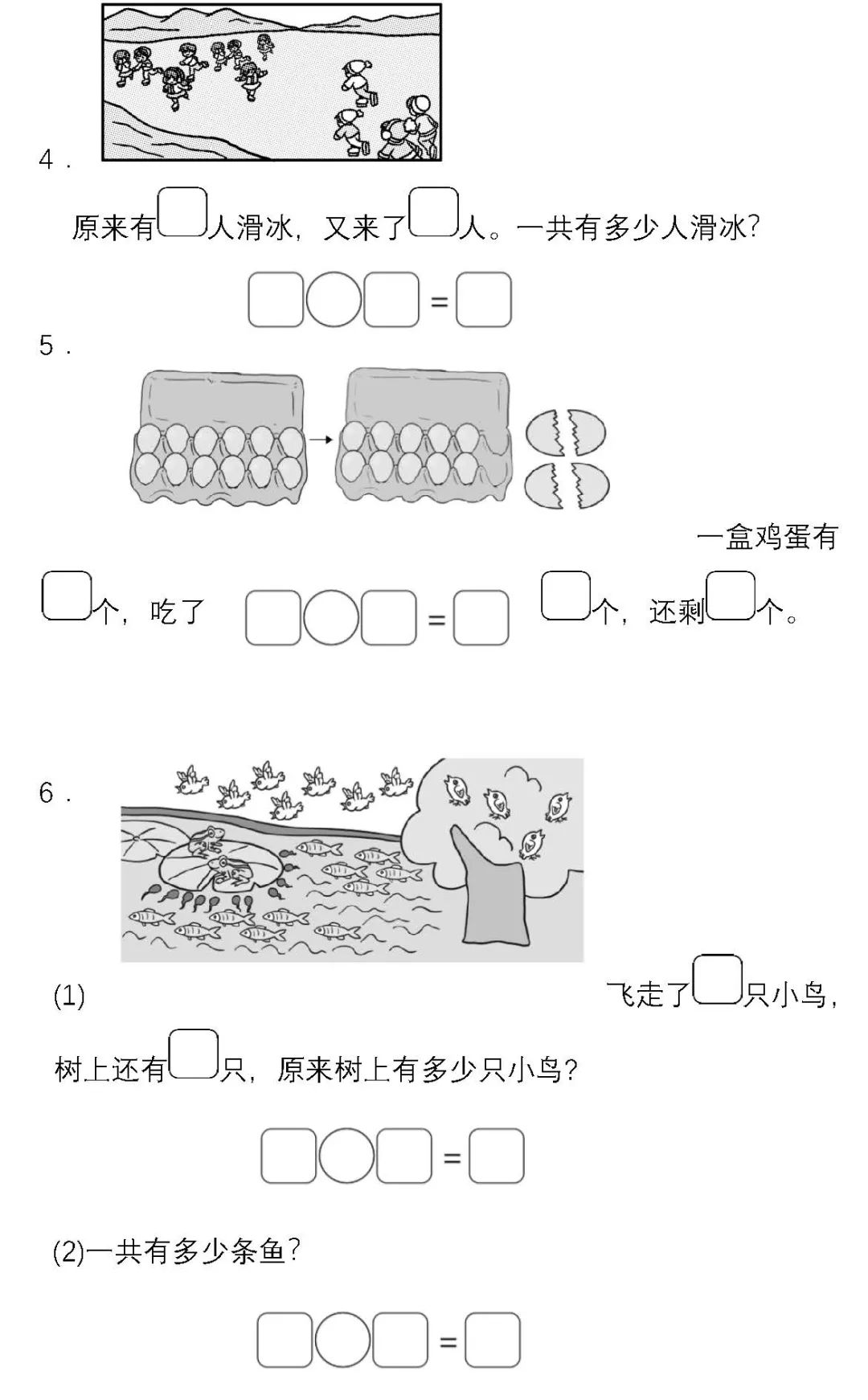 4．

原来有□人滑冰，又来了□人。一共有多少人滑冰？

□○□＝□

5．

一盒鸡蛋有□个，吃了 □○□＝□ □个，还剩□个。

6．

(1) 飞走了□只小鸟，树上还有□只，原来树上有多少只小鸟？

□○□＝□

(2)一共有多少条鱼？

□○□＝□