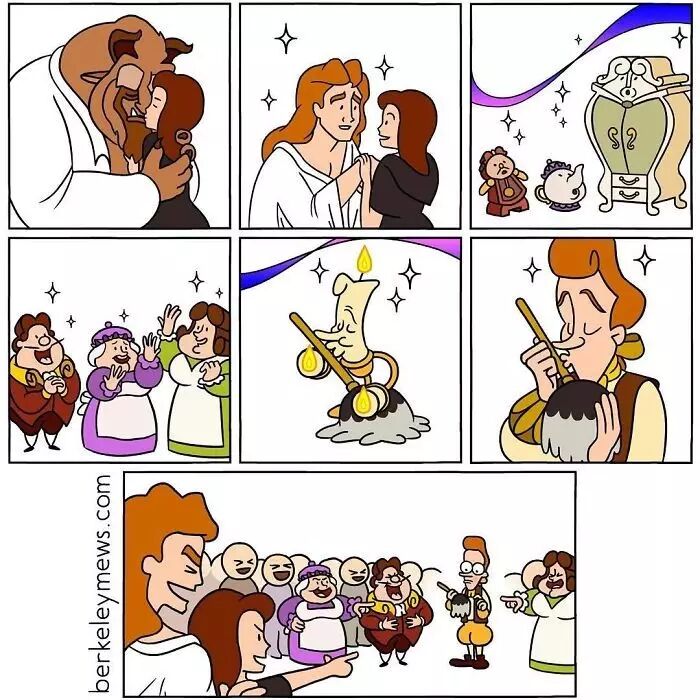 berkeleymews.com