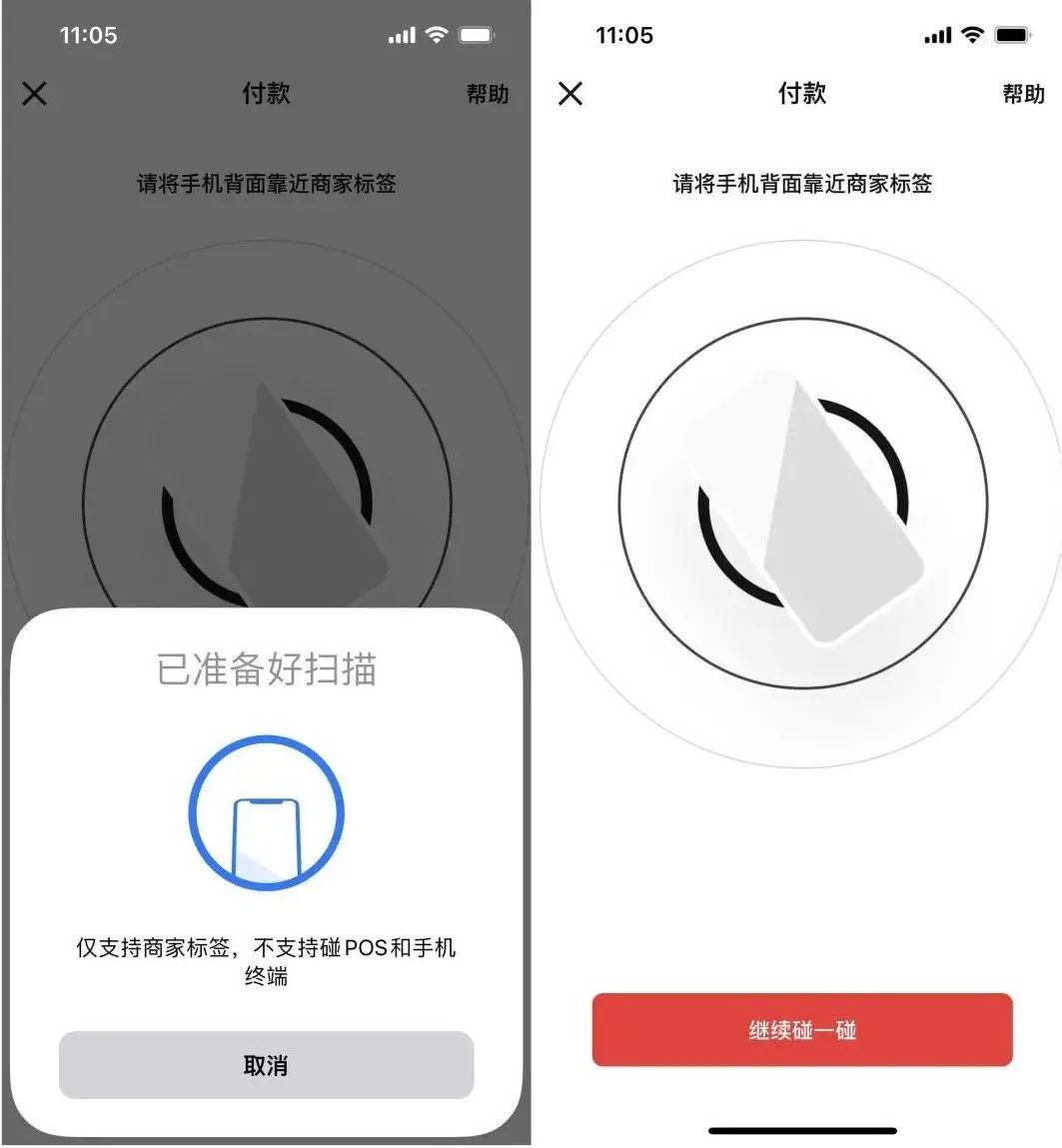 11:05

付款

帮助

请将手机背面靠近商家标签

已准备好扫描

仅支持商家标签，不支持碰POS和手机终端

取消

11:05

付款

帮助

请将手机背面靠近商家标签

继续碰一碰