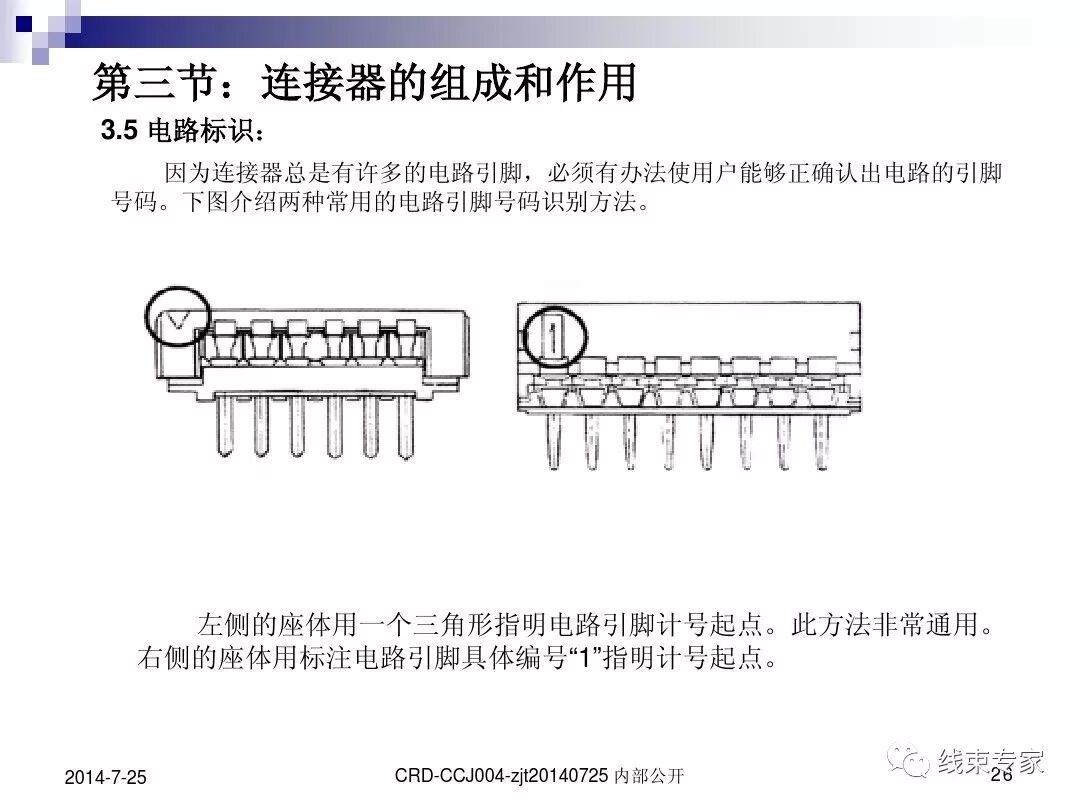 第三节：连接器的组成和作用

3.5 电路标识：

因为连接器总是有许多的电路引脚，必须有办法使用户能够正确认出电路的引脚号码。下图介绍两种常用的电路引脚号码识别方法。

1

左侧的座体用一个三角形指明电路引脚计号起点。此方法非常通用。右侧的座体用标注电路引脚具体编号“1”指明计号起点。

2014-7-25

CRD-CCJ004-zjt20140725 内部公开

线束专家

26