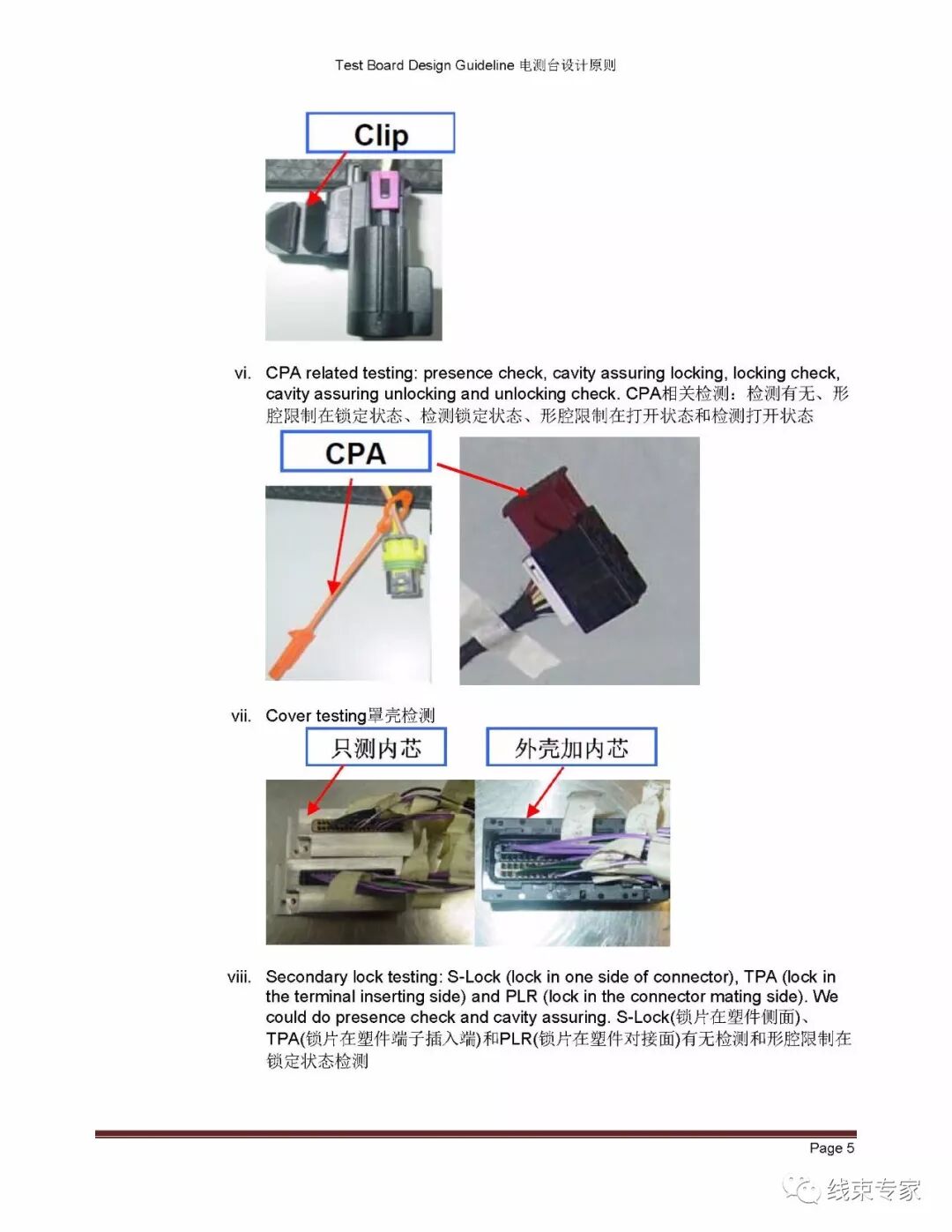 Test Board Design Guideline 电测台设计原则

Clip

vi. CPA related testing: presence check, cavity assuring locking, locking check, cavity assuring unlocking and unlocking check. CPA相关检测：检测有无、形腔限制在锁定状态、检测锁定状态、形腔限制在打开状态和检测打开状态

CPA

vii. Cover testing罩壳检测

只测内芯

外壳加内芯

viii. Secondary lock testing: S-Lock (lock in one side of connector), TPA (lock in the terminal inserting side) and PLR (lock in the connector mating side). We could do presence check and cavity assuring. S-Lock(锁片在塑件侧面)、TPA(锁片在塑件端子插入端)和PLR(锁片在塑件对接面)有无检测和形腔限制在锁定状态检测

Page 5

线束专家