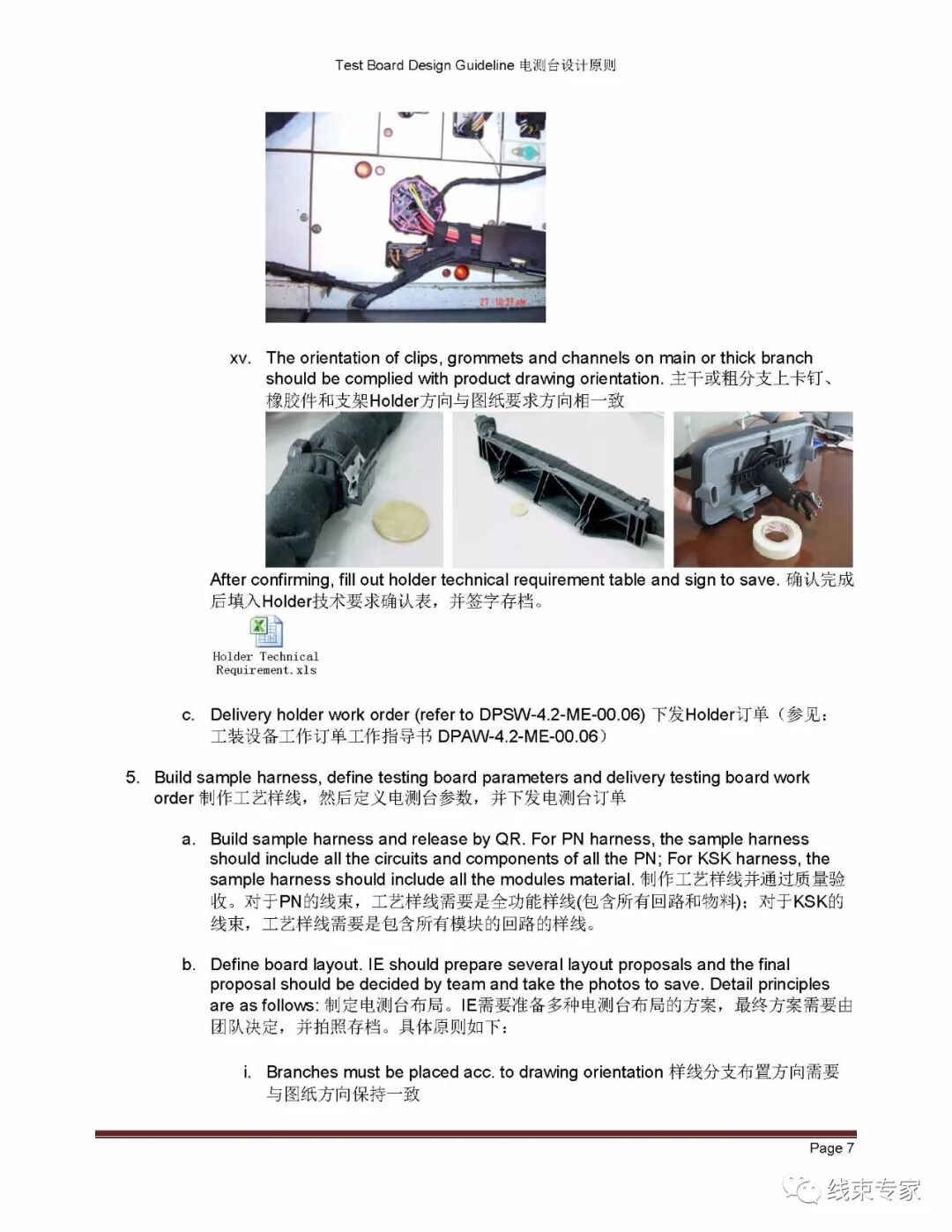 Test Board Design Guideline 电测台设计原则

27 10:37 am

xv. The orientation of clips, grommets and channels on main or thick branch should be complied with product drawing orientation. 主干或粗分支上卡钉、橡胶件和支架Holder方向与图纸要求方向相一致

After confirming, fill out holder technical requirement table and sign to save. 确认完成后填入Holder技术要求确认表，并签字存档。

Holder Technical Requirement.xls

c. Delivery holder work order (refer to DPSW-4.2-ME-00.06) 下发Holder订单（参见：工装设备工作订单工作指导书 DPAW-4.2-ME-00.06）

5. Build sample harness, define testing board parameters and delivery testing board work order 制作工艺样线，然后定义电测台参数，并下发电测台订单

a. Build sample harness and release by QR. For PN harness, the sample harness should include all the circuits and components of all the PN; For KSK harness, the sample harness should include all the modules material. 制作工艺样线并通过质量验收。对于PN的线束，工艺样线需要是全功能样线(包含所有回路和物料)；对于KSK的线束，工艺样线需要是包含所有模块的回路的样线。

b. Define board layout. IE should prepare several layout proposals and the final proposal should be decided by team and take the photos to save. Detail principles are as follows: 制定电测台布局。IE需要准备多种电测台布局的方案，最终方案需要由团队决定，并拍照存档。具体原则如下：

i. Branches must be placed acc. to drawing orientation 样线分支布置方向需要与图纸方向保持一致

Page 7

线束专家