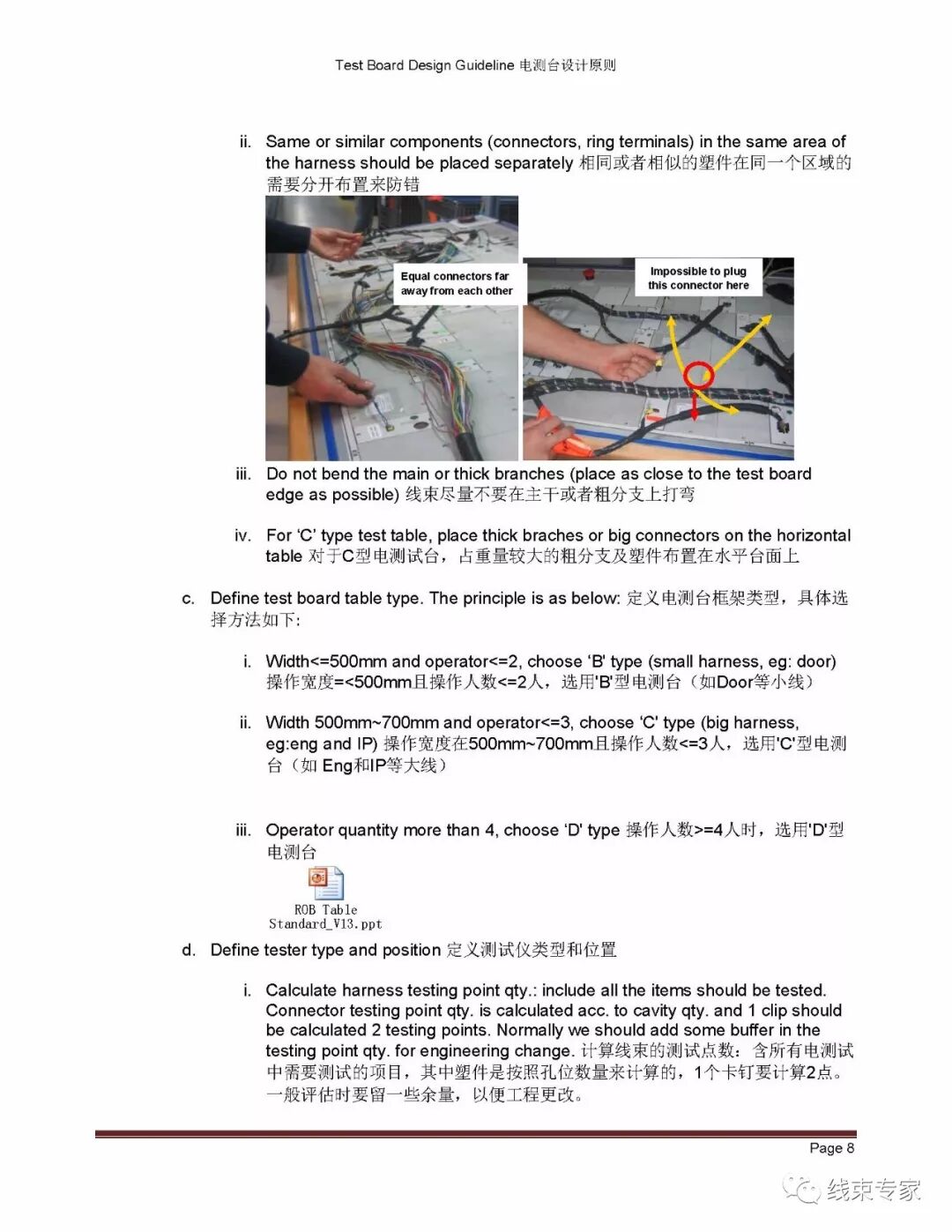 Test Board Design Guideline 电测台设计原则

ii. Same or similar components (connectors, ring terminals) in the same area of the harness should be placed separately 相同或者相似的塑件在同一个区域的需要分开布置来防错

Equal connectors far away from each other

Impossible to plug this connector here

iii. Do not bend the main or thick branches (place as close to the test board edge as possible) 线束尽量不要在主干或者粗分支上打弯

iv. For 'C' type test table, place thick braches or big connectors on the horizontal table 对于C型电测试台，占重量较大的粗分支及塑件布置在水平台面上

c. Define test board table type. The principle is as below: 定义电测台框架类型，具体选择方法如下:

i. Width<=500mm and operator<=2, choose 'B' type (small harness, eg: door) 操作宽度=<500mm且操作人数<=2人，选用'B'型电测台（如Door等小线）

ii. Width 500mm~700mm and operator<=3, choose 'C' type (big harness, eg:eng and IP) 操作宽度在500mm~700mm且操作人数<=3人，选用'C'型电测台（如 Eng和IP等大线）

iii. Operator quantity more than 4, choose 'D' type 操作人数>=4人时，选用'D'型电测台

ROB Table Standard_V13.ppt

d. Define tester type and position 定义测试仪类型和位置

i. Calculate harness testing point qty.: include all the items should be tested. Connector testing point qty. is calculated acc. to cavity qty. and 1 clip should be calculated 2 testing points. Normally we should add some buffer in the testing point qty. for engineering change. 计算线束的测试点数：含所有电测试中需要测试的项目，其中塑件是按照孔位数量来计算的，1个卡钉要计算2点。一般评估时要留一些余量，以便工程更改。

Page 8

线束专家