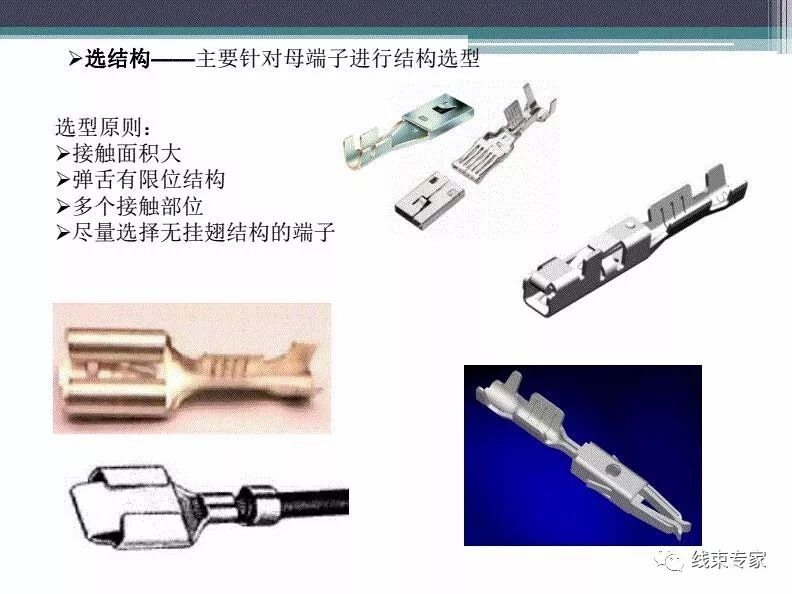 ➢选结构——主要针对母端子进行结构选型

选型原则：
➢接触面积大
➢弹舌有限位结构
➢多个接触部位
➢尽量选择无挂翅结构的端子

线束专家